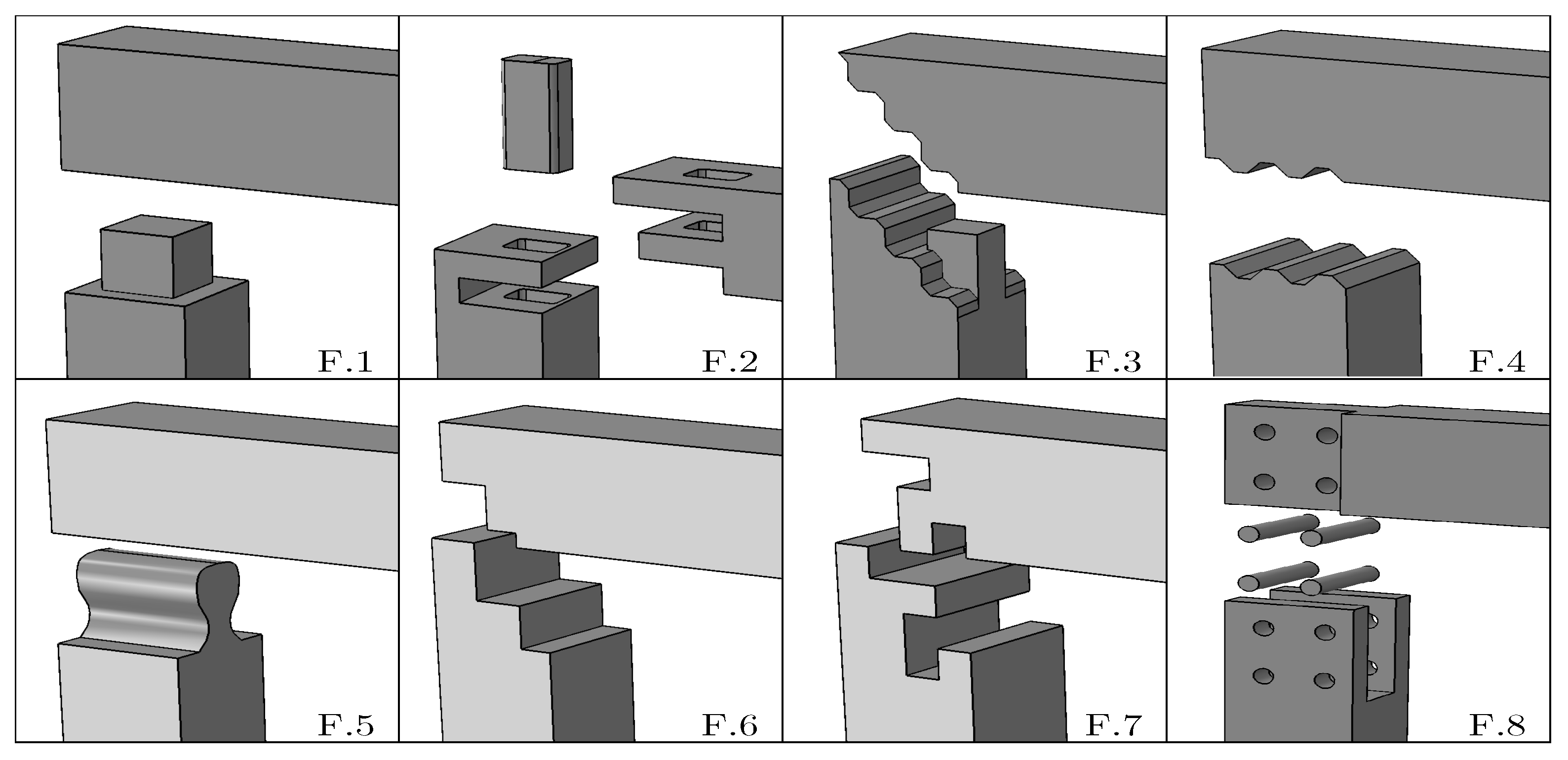 F.1
F.2
F.3
F.4
F.5
F.6
F.7
F.8