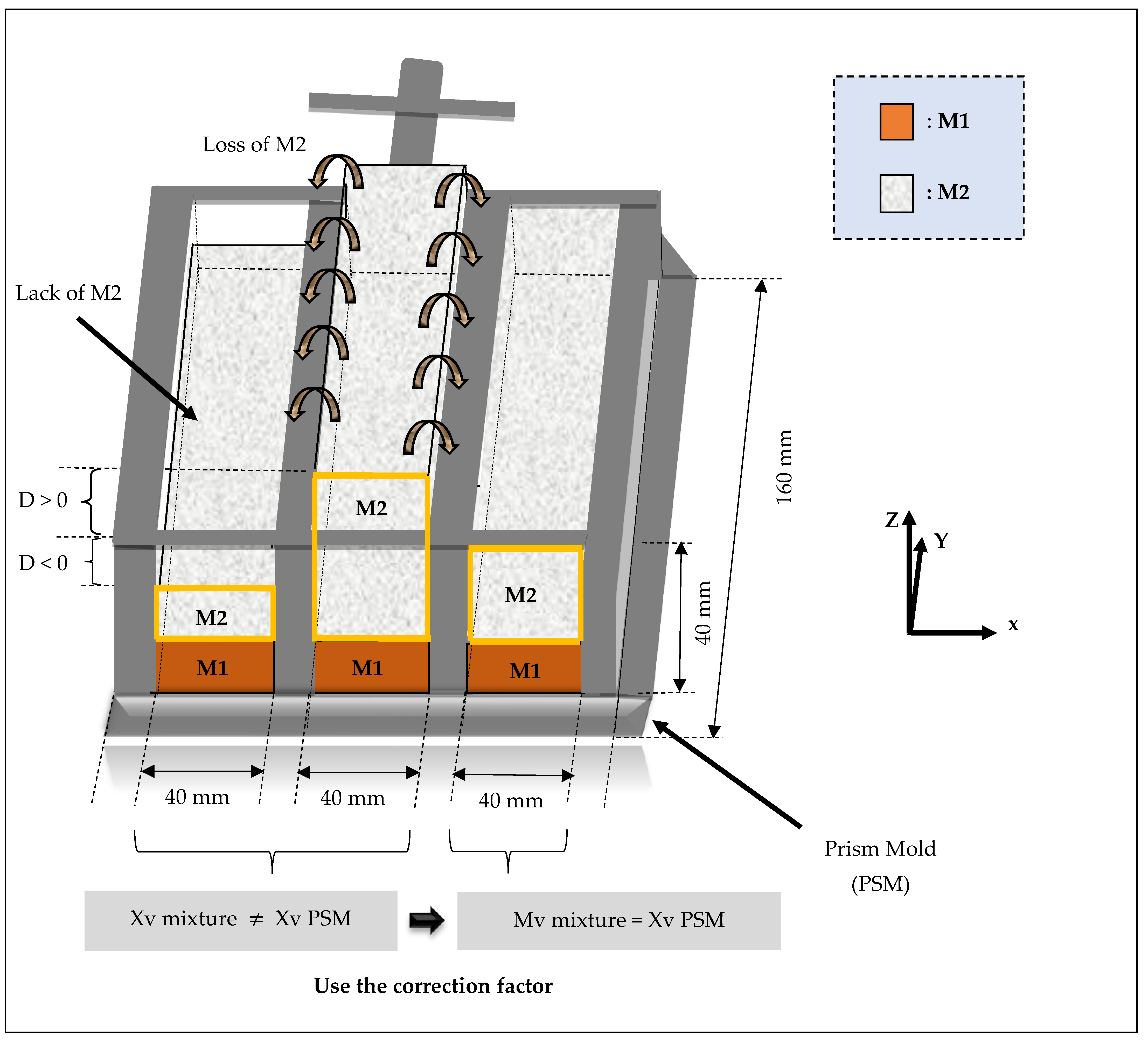 : M1

: M2

Loss of M2

Lack of M2

D > 0

D < 0

M2

M2

M2

M1

M1

M1

160 mm

40 mm

Z

Y

x

40 mm

40 mm

40 mm

Prism Mold (PSM)

Xv mixture ≠ Xv PSM

Mv mixture = Xv PSM

Use the correction factor