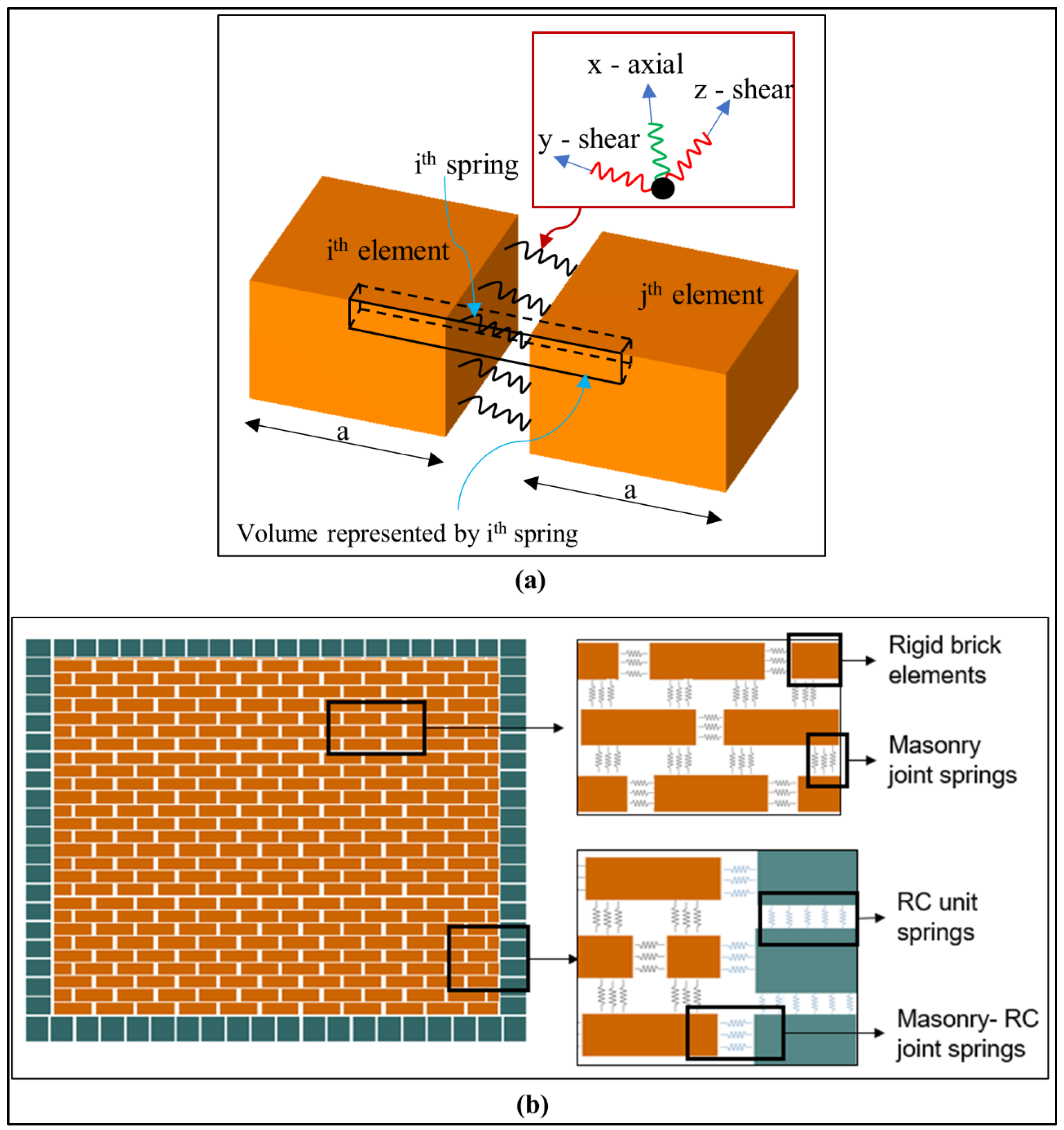 x - axial

z - shear

y - shear

$i^{th}$ spring

$i^{th}$ element

$j^{th}$ element

a

a

Volume represented by $i^{th}$ spring

(a)

Rigid brick elements

Masonry joint springs

RC unit springs

Masonry- RC joint springs

(b)