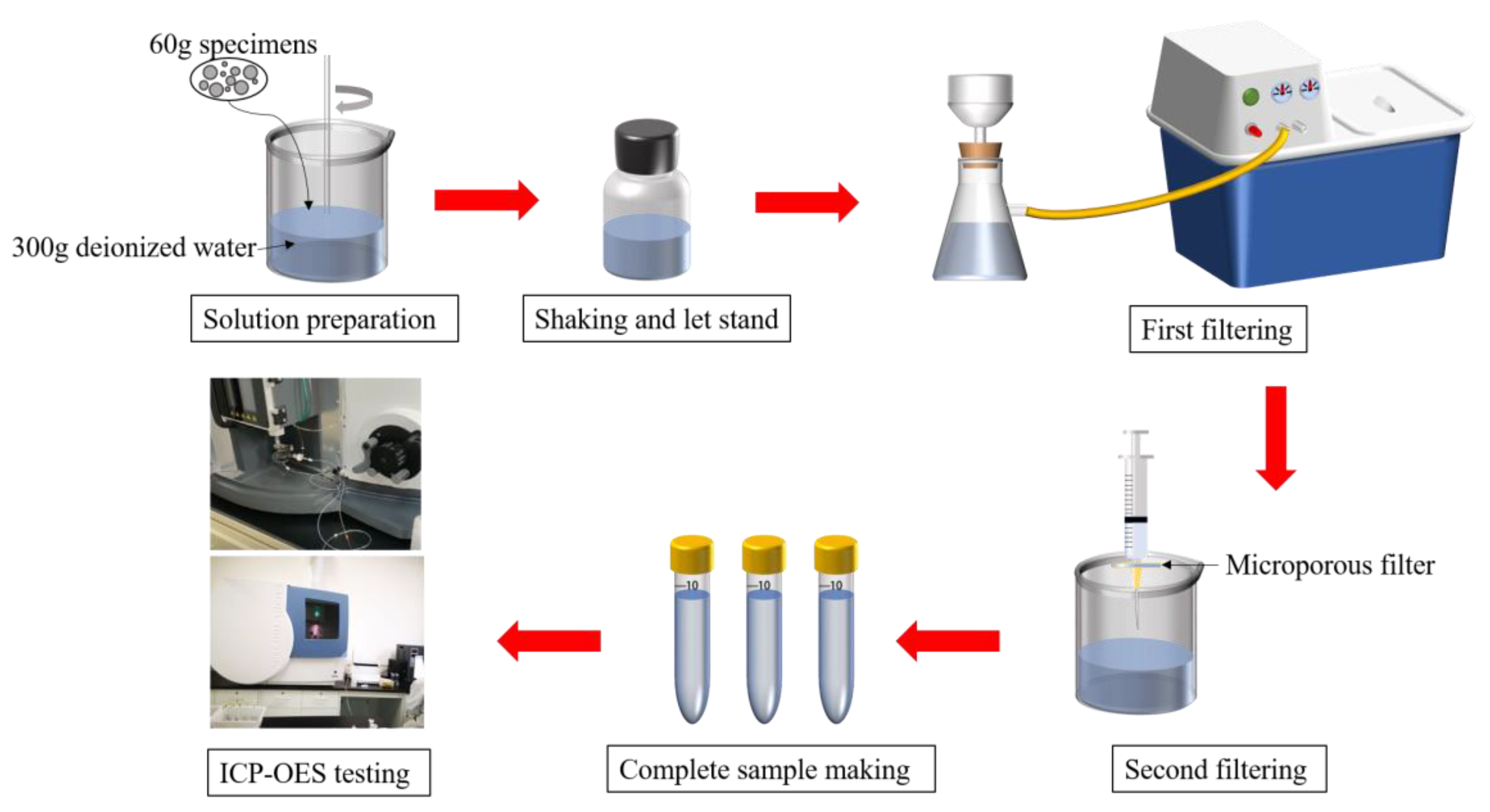 60g specimens

300g deionized water

Solution preparation

Shaking and let stand

First filtering

Microporous filter

Second filtering

10

10

10

Complete sample making

ICP-OES testing