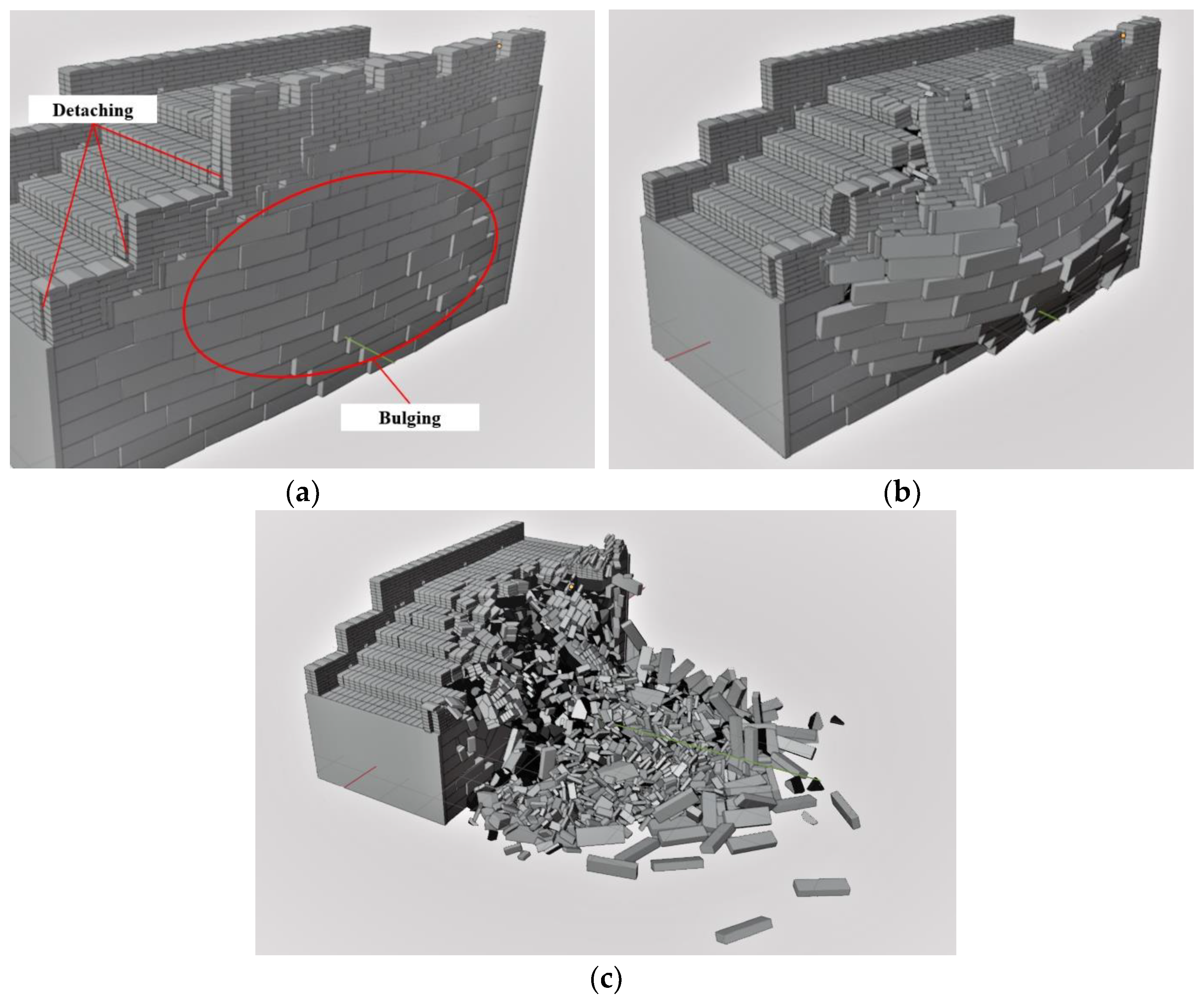 Detaching

Bulging

(a)

(b)

(c)