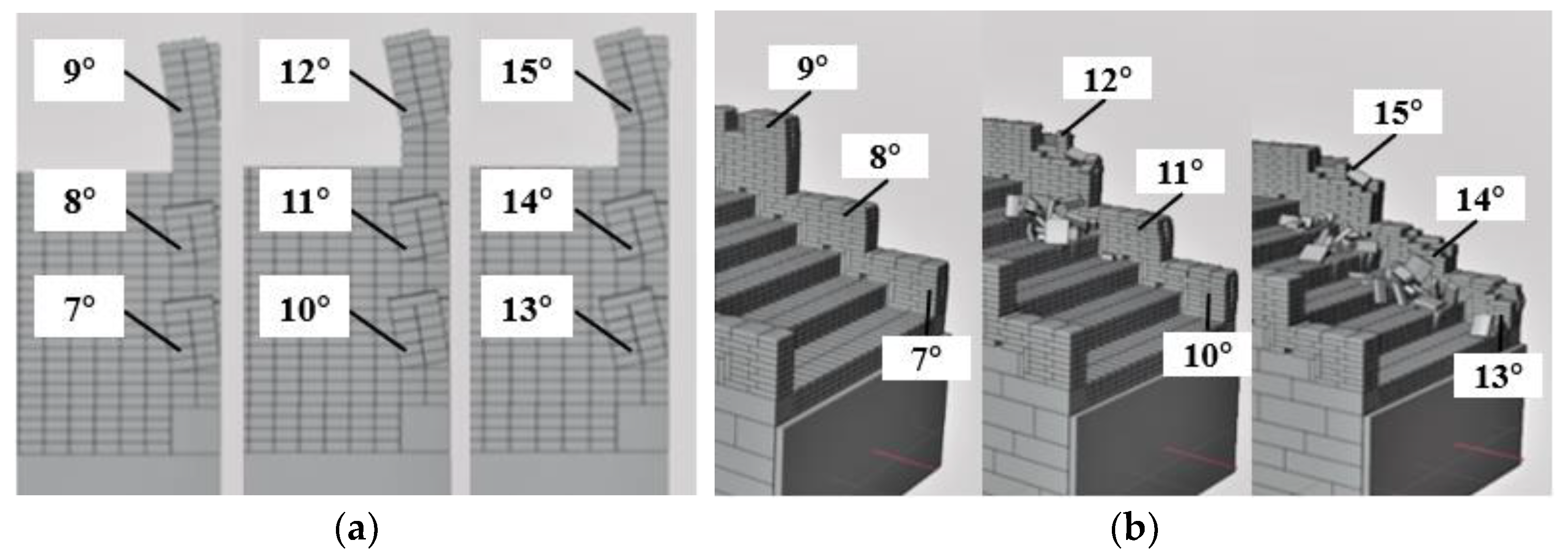 9°
8°
7°
12°
11°
10°
15°
14°
13°
(a)

9°
8°
7°
12°
11°
10°
15°
14°
13°
(b)