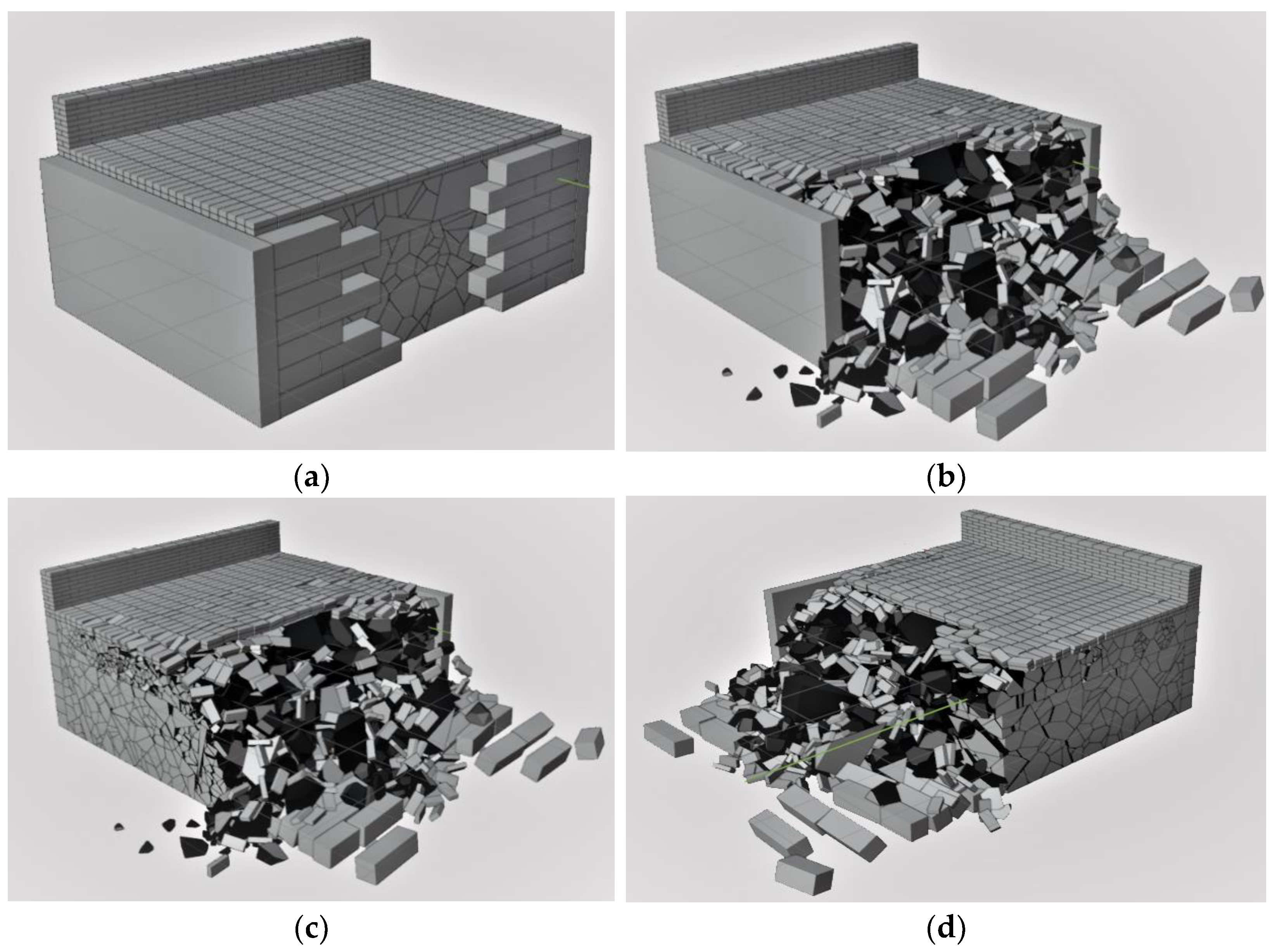 (a)

(b)

(c)

(d)