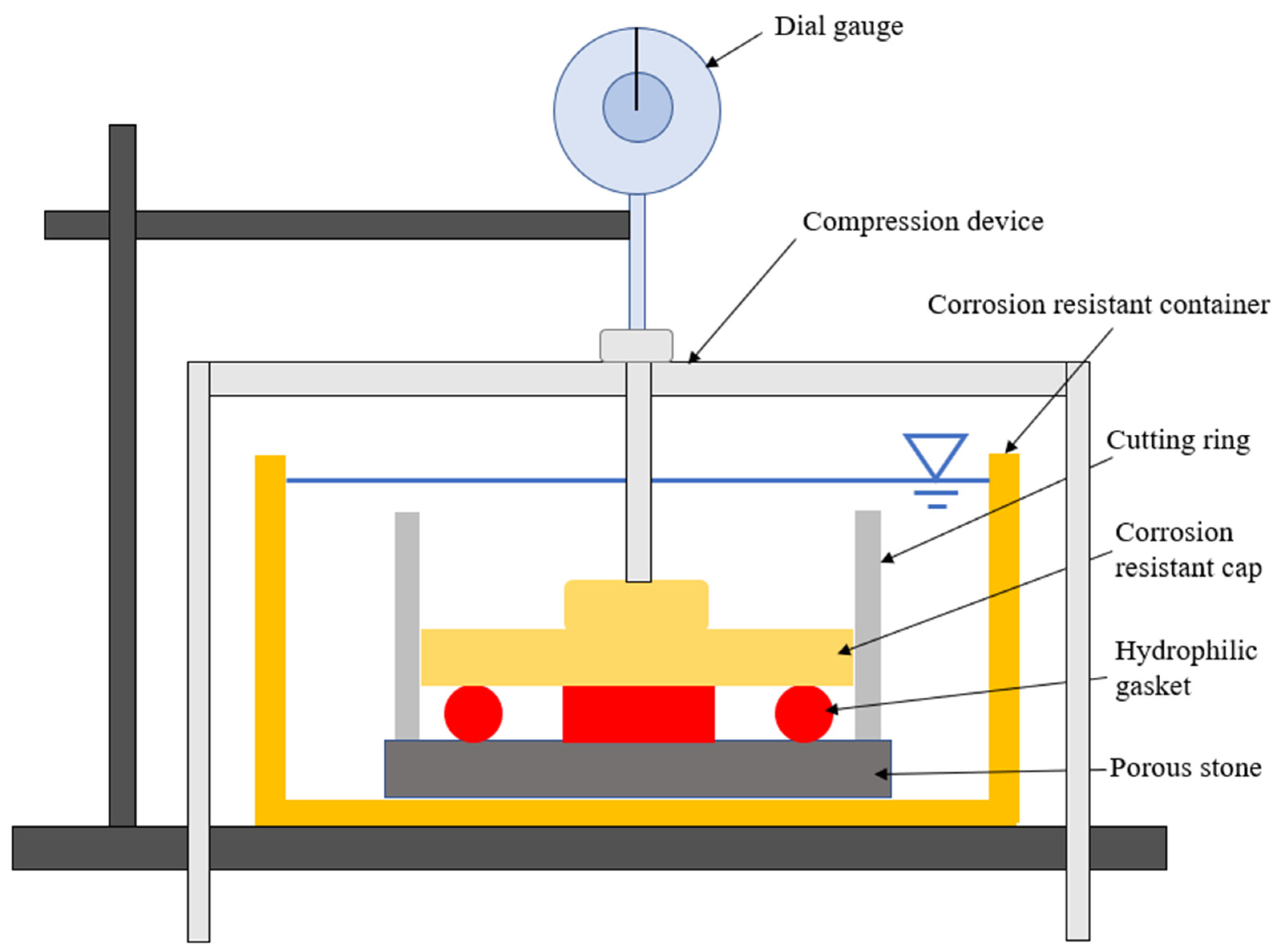 Dial gauge

Compression device

Corrosion resistant container

Cutting ring

Corrosion resistant cap

Hydrophilic gasket

Porous stone