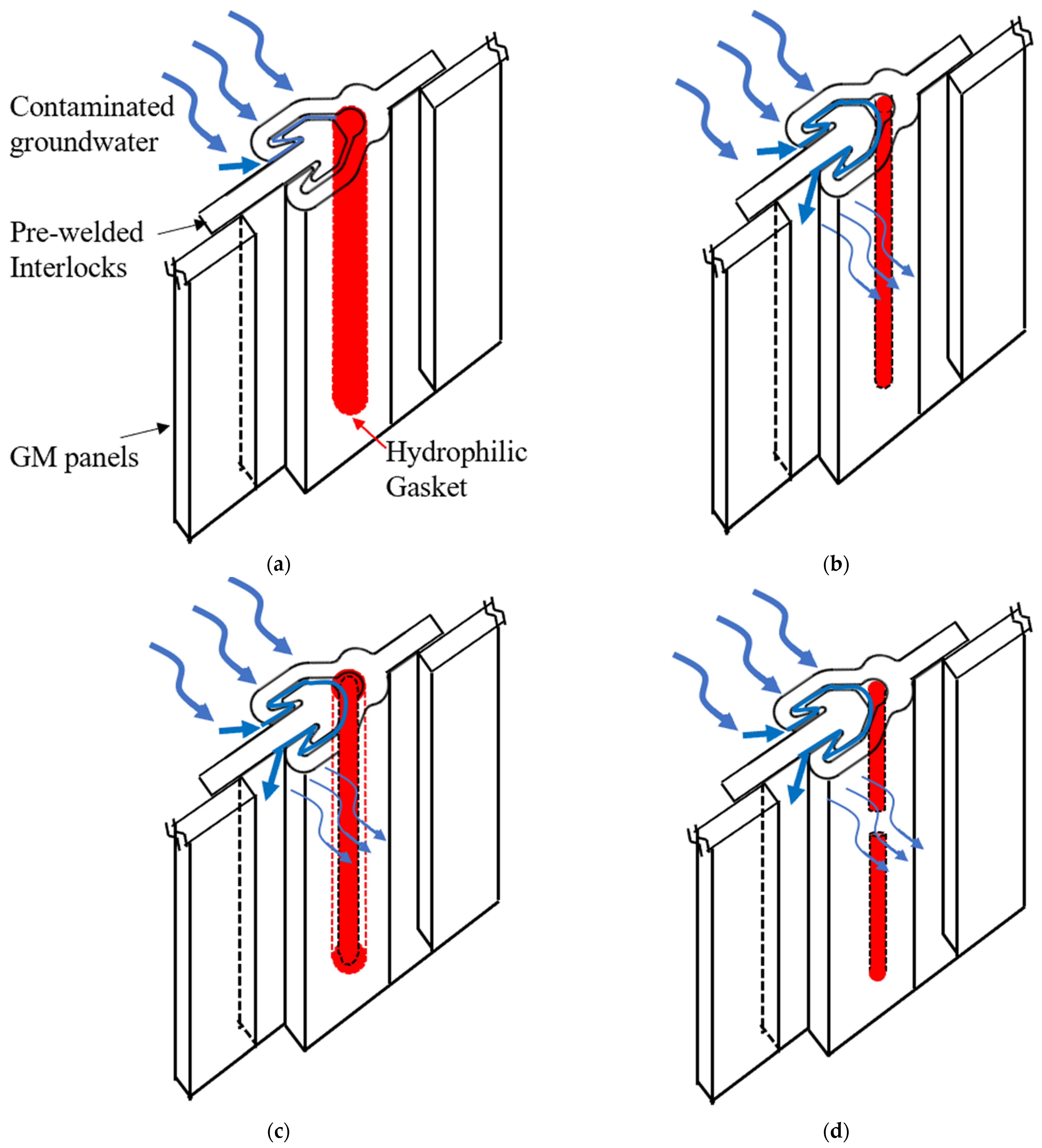 Contaminated groundwater

Pre-welded Interlocks

GM panels

Hydrophilic Gasket

(a)

(b)

(c)

(d)