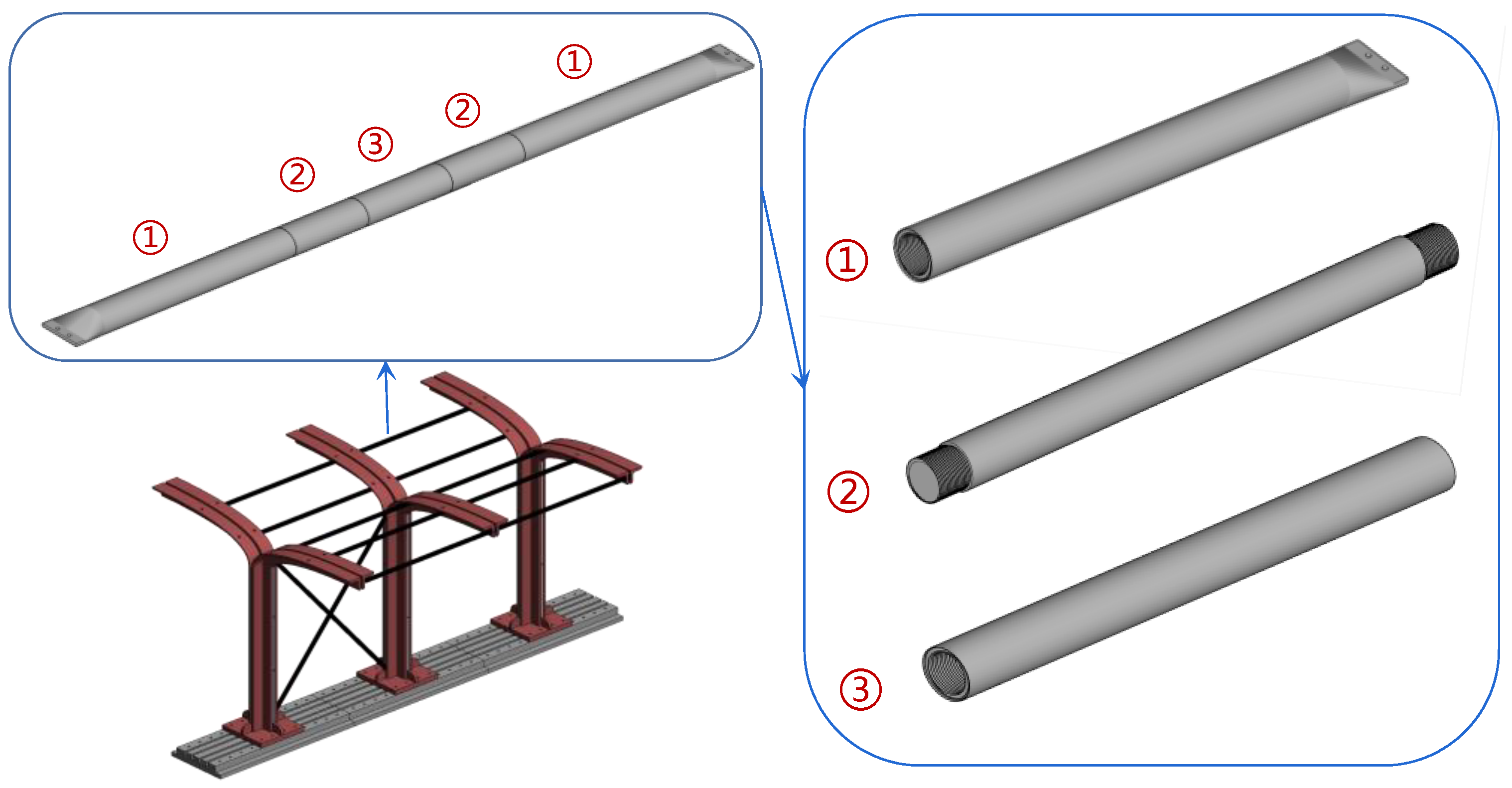 ①
②
③
②
①
①
②
③