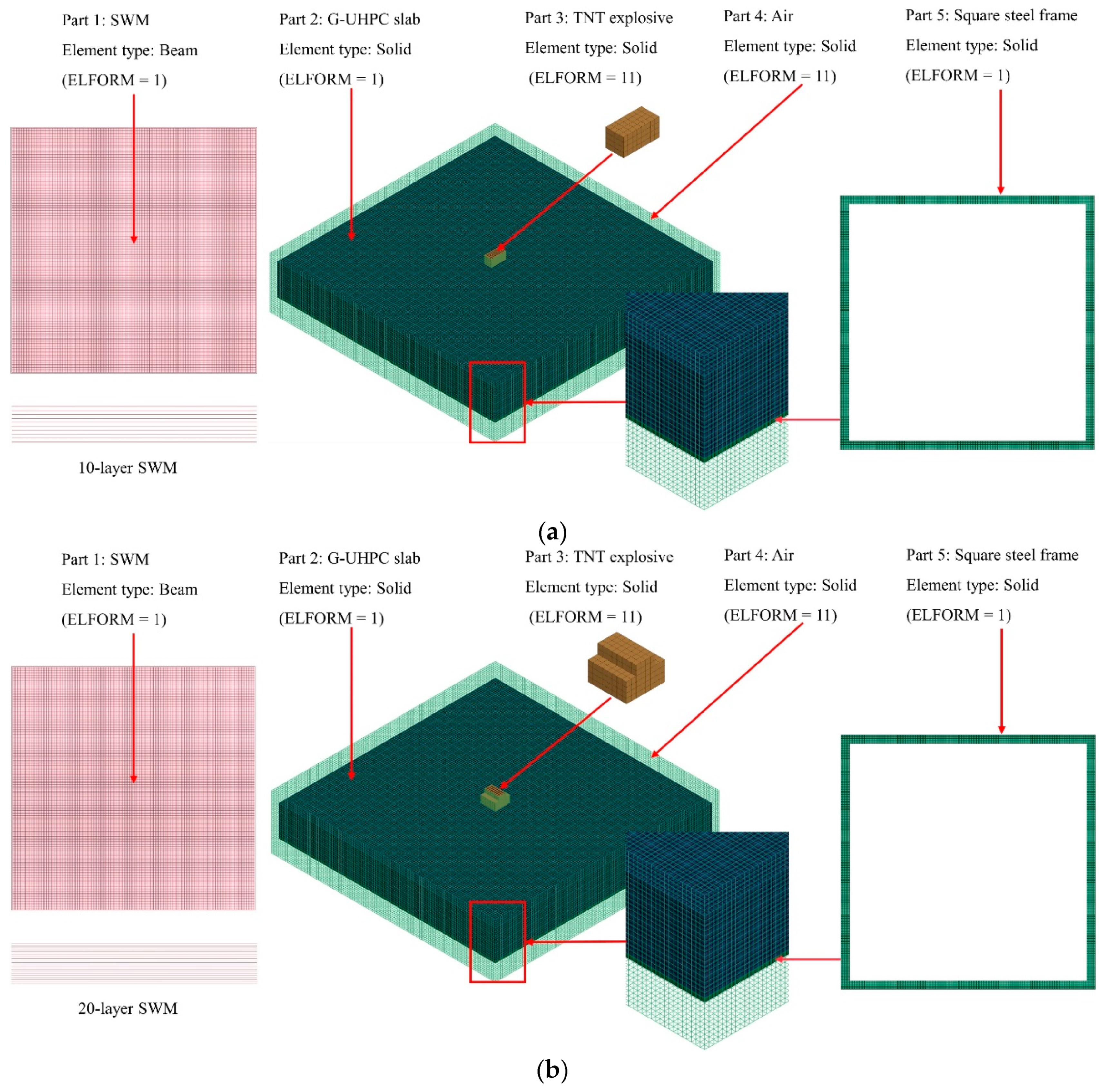 Part 1: SWM
Element type: Beam
(ELFORM = 1)

Part 2: G-UHPC slab
Element type: Solid
(ELFORM = 1)

Part 3: TNT explosive
Element type: Solid
(ELFORM = 11)

Part 4: Air
Element type: Solid
(ELFORM = 11)

Part 5: Square steel frame
Element type: Solid
(ELFORM = 1)

10-layer SWM

(a)

Part 1: SWM
Element type: Beam
(ELFORM = 1)

Part 2: G-UHPC slab
Element type: Solid
(ELFORM = 1)

Part 3: TNT explosive
Element type: Solid
(ELFORM = 11)

Part 4: Air
Element type: Solid
(ELFORM = 11)

Part 5: Square steel frame
Element type: Solid
(ELFORM = 1)

20-layer SWM

(b)