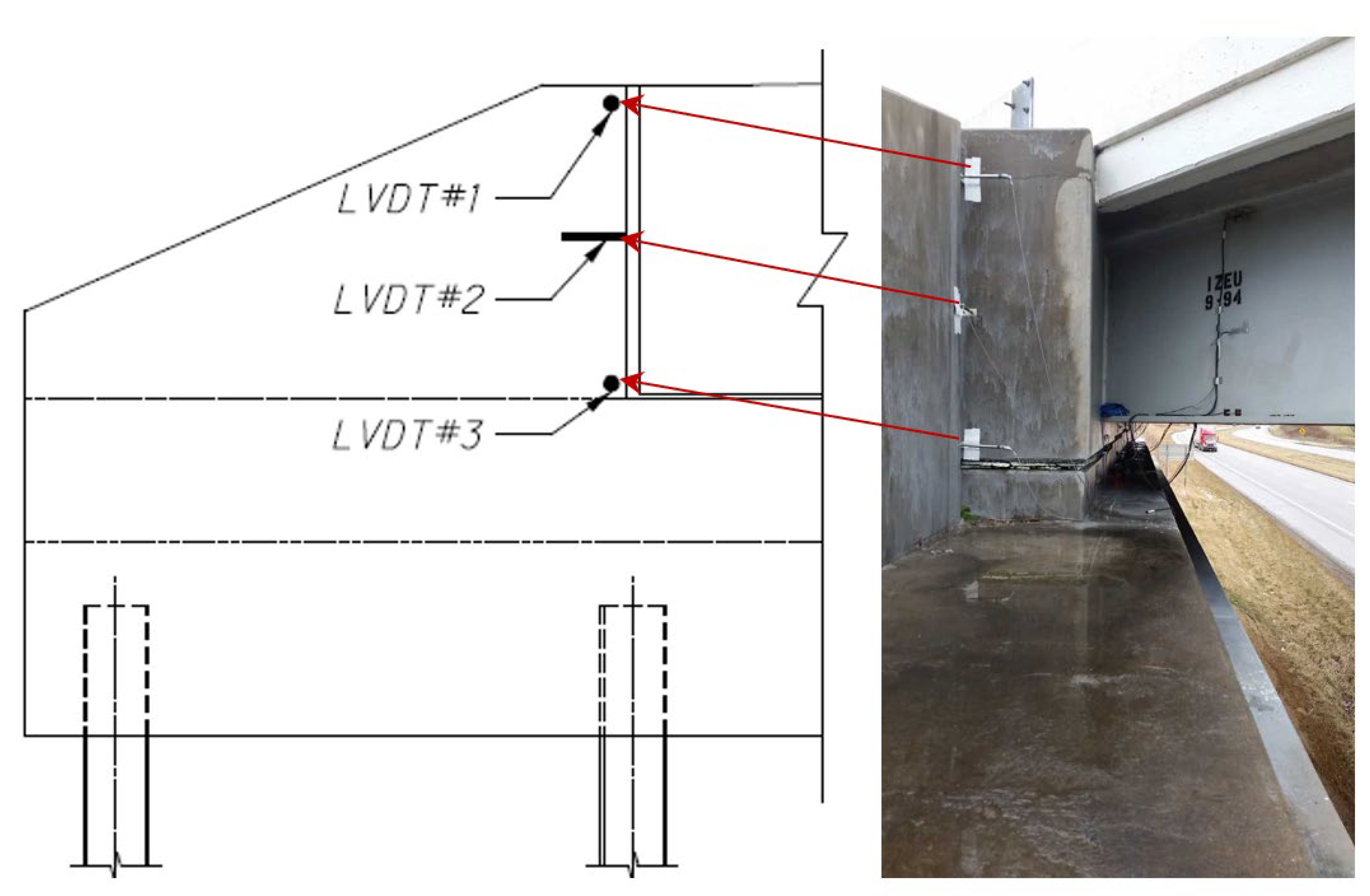 LVDT#1
LVDT#2
LVDT#3
IZEU
9-94