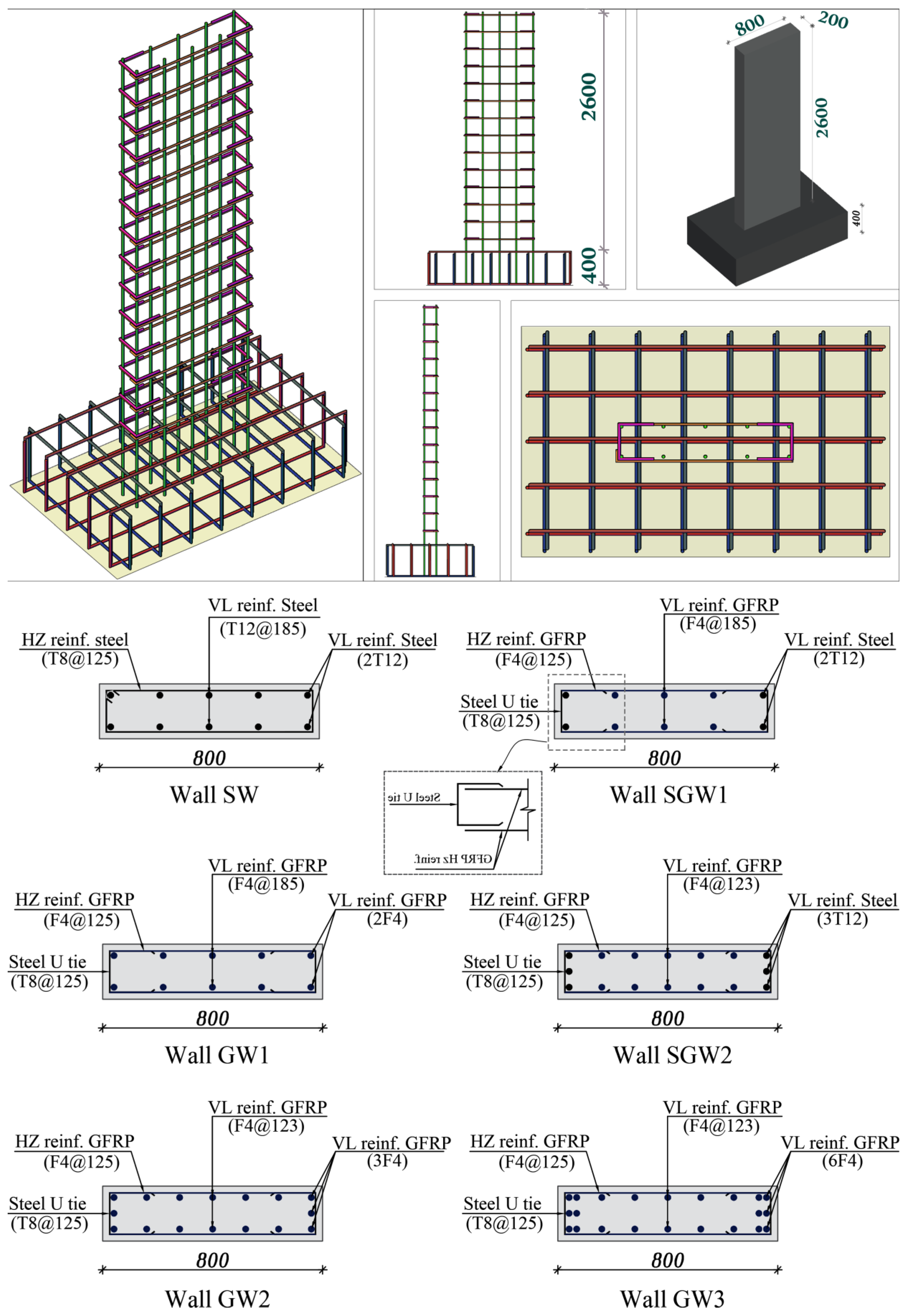 2600
400
800
200
2600
400

VL reinf. Steel
(T12@185)
HZ reinf. steel
(T8@125)
VL reinf. Steel
(2T12)
800
Wall SW

VL reinf. GFRP
(F4@185)
HZ reinf. GFRP
(F4@125)
VL reinf. Steel
(2T12)
Steel U tie
(T8@125)
800
Wall SGW1

Steel U tie
GFRP Hz reinf.

VL reinf. GFRP
(F4@185)
HZ reinf. GFRP
(F4@125)
VL reinf. GFRP
(2F4)
Steel U tie
(T8@125)
800
Wall GW1

VL reinf. GFRP
(F4@123)
HZ reinf. GFRP
(F4@125)
VL reinf. Steel
(3T12)
Steel U tie
(T8@125)
800
Wall SGW2

VL reinf. GFRP
(F4@123)
HZ reinf. GFRP
(F4@125)
VL reinf. GFRP
(3F4)
Steel U tie
(T8@125)
800
Wall GW2

VL reinf. GFRP
(F4@123)
HZ reinf. GFRP
(F4@125)
VL reinf. GFRP
(6F4)
Steel U tie
(T8@125)
800
Wall GW3