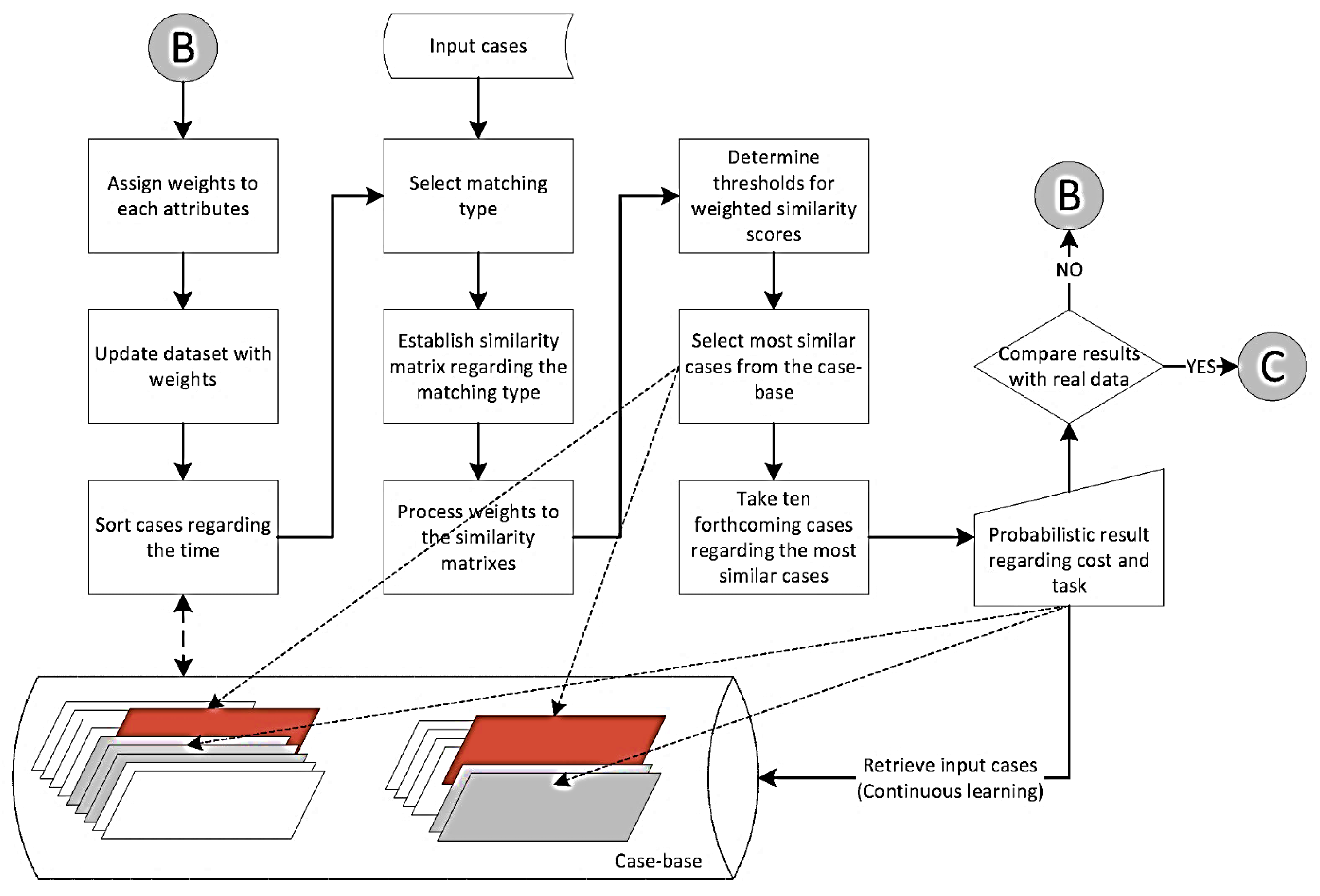 B

Assign weights to each attributes

Update dataset with weights

Sort cases regarding the time

Input cases

Select matching type

Establish similarity matrix regarding the matching type

Process weights to the similarity matrixes

Determine thresholds for weighted similarity scores

Select most similar cases from the case-base

Take ten forthcoming cases regarding the most similar cases

B

NO

Compare results with real data

YES

C

Probabilistic result regarding cost and task

Retrieve input cases (Continuous learning)

Case-base