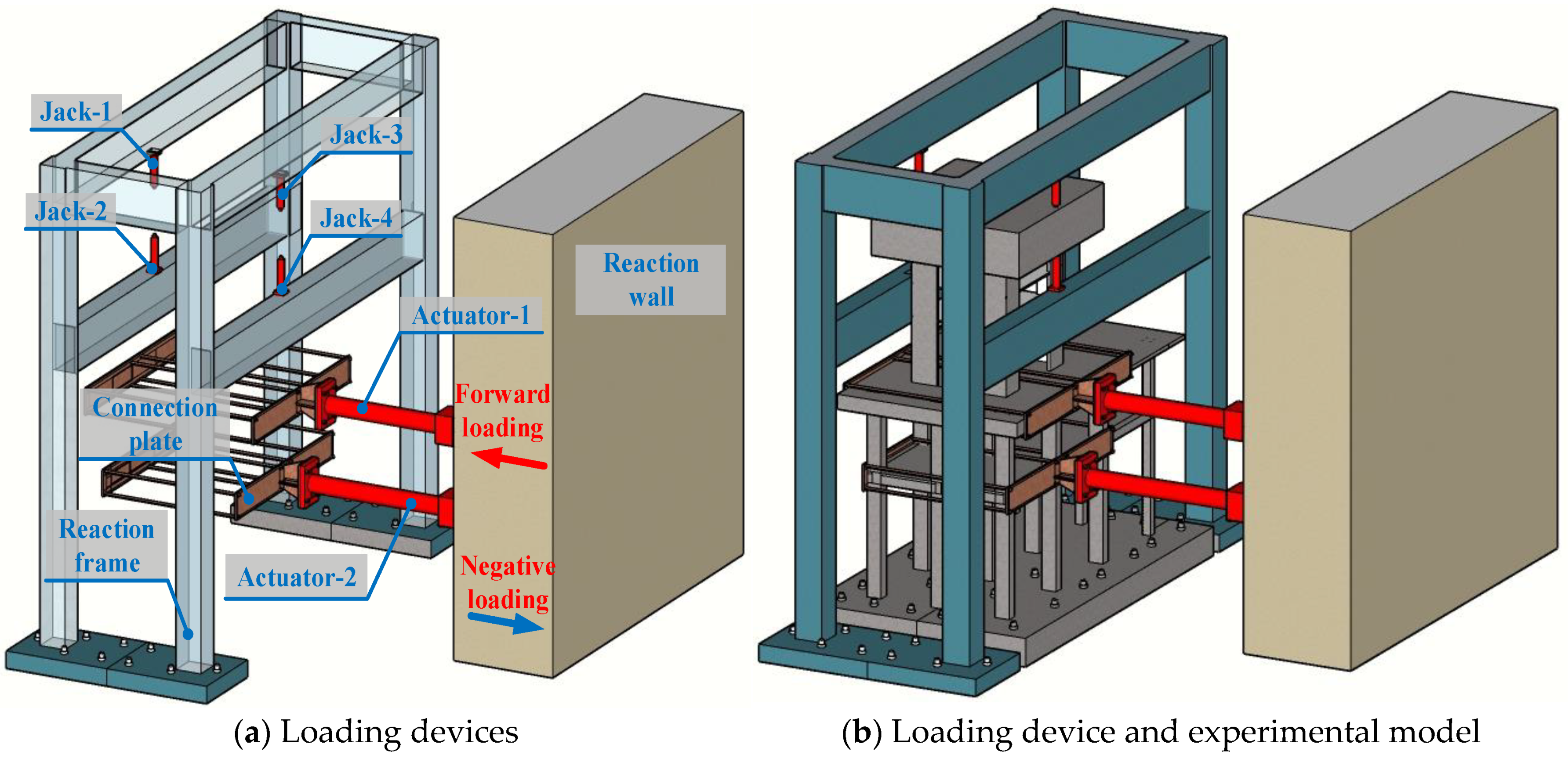 Jack-1

Jack-3

Jack-2

Jack-4

Reaction wall

Actuator-1

Forward loading

Connection plate

Reaction frame

Actuator-2

Negative loading

(a) Loading devices

(b) Loading device and experimental model