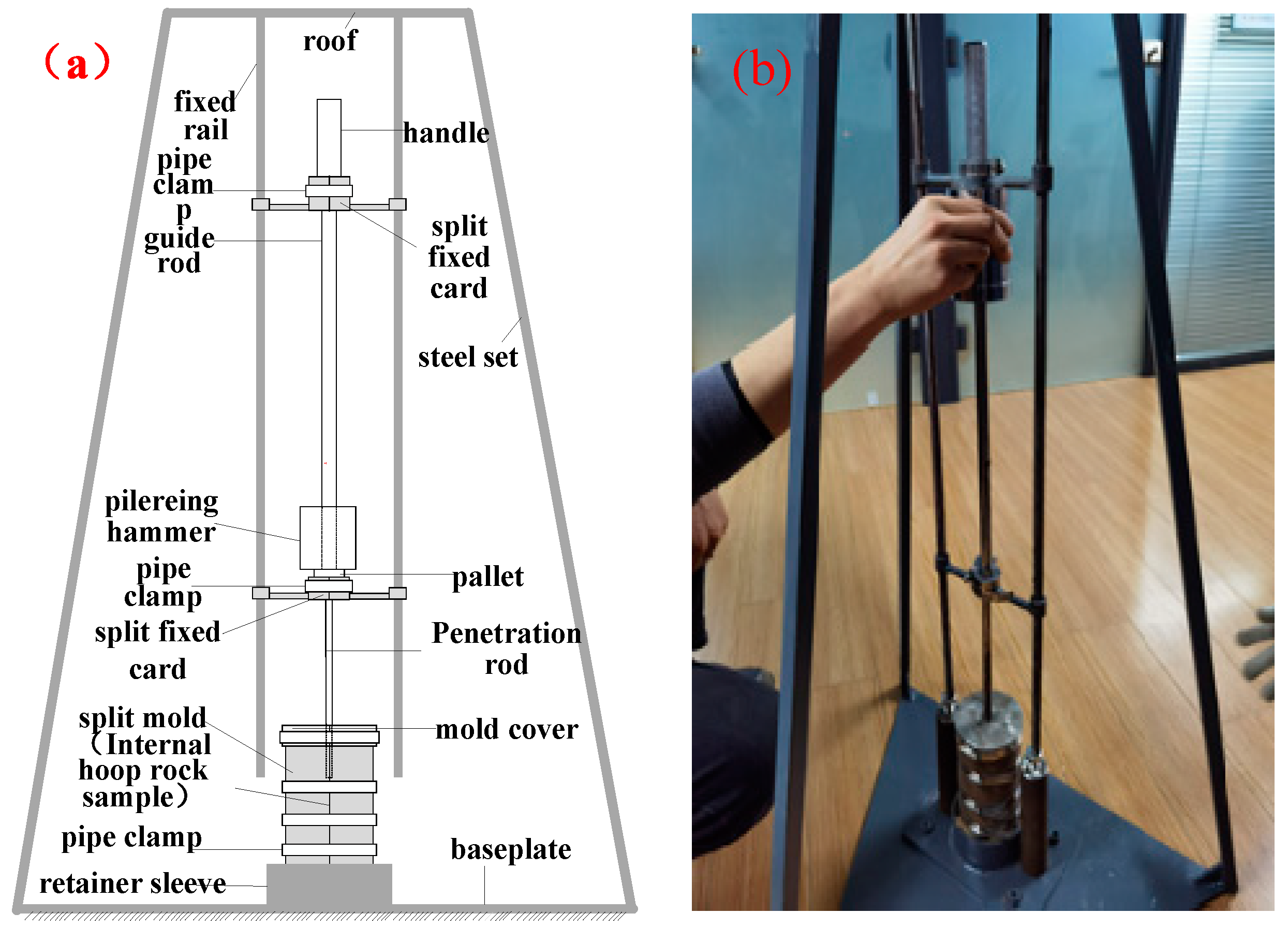 (a)

roof

fixed rail

handle

pipe clam p

guide rod

split fixed card

steel set

pilereing hammer

pipe clamp

pallet

split fixed card

Penetration rod

split mold (Internal hoop rock sample)

mold cover

pipe clamp

baseplate

retainer sleeve

(b)