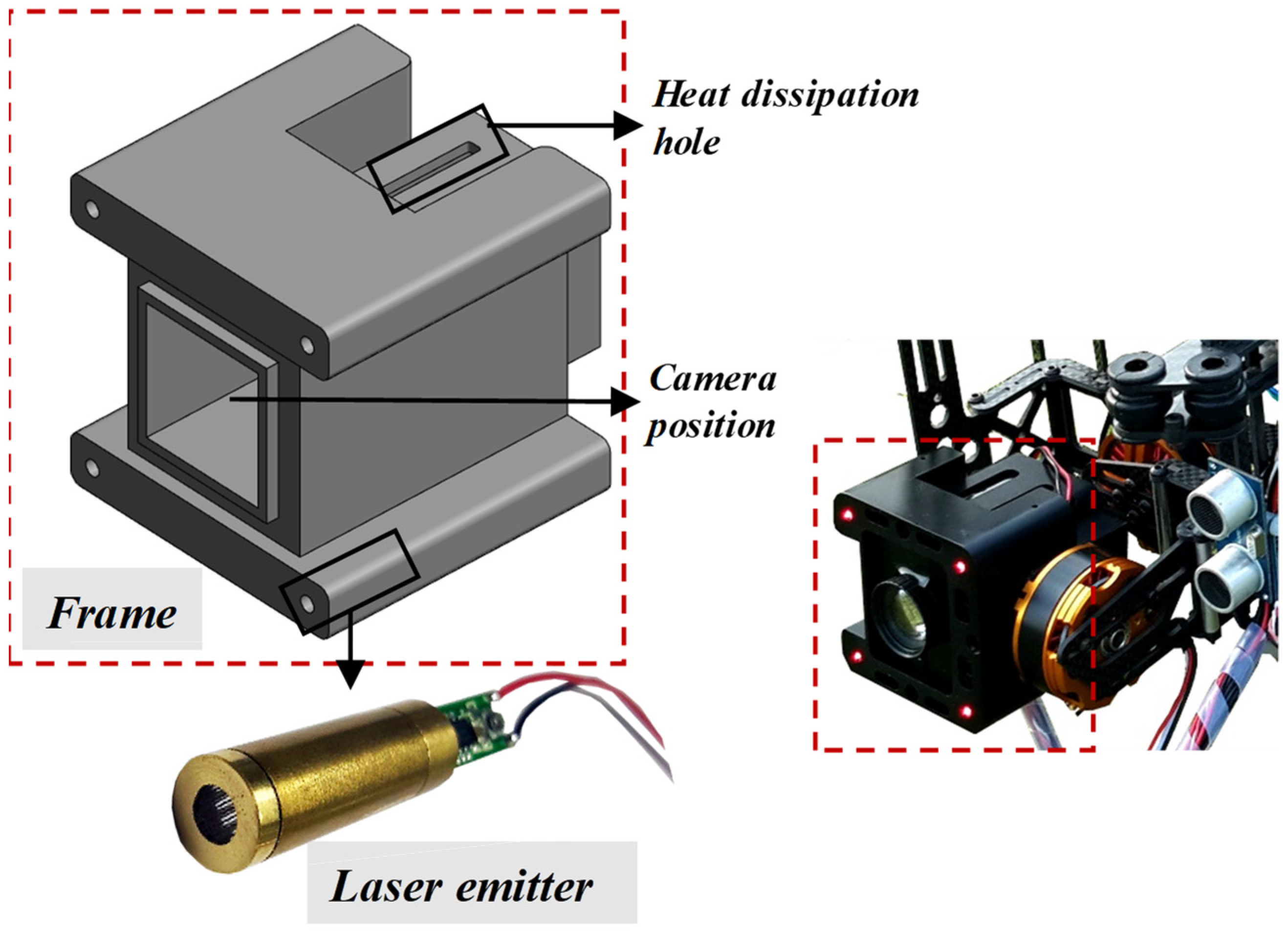 Heat dissipation hole

Camera position

Frame

Laser emitter