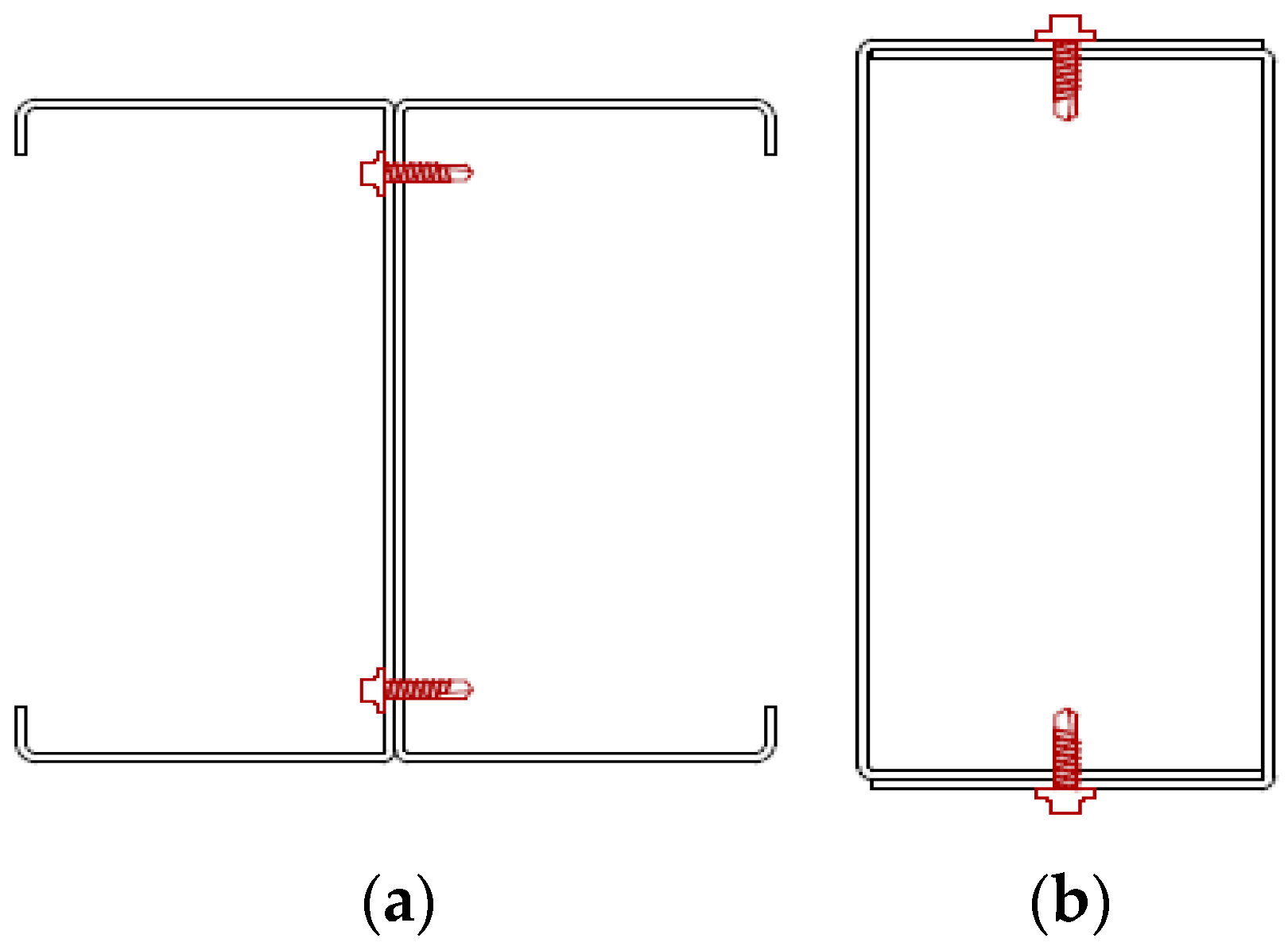 (a)

(b)