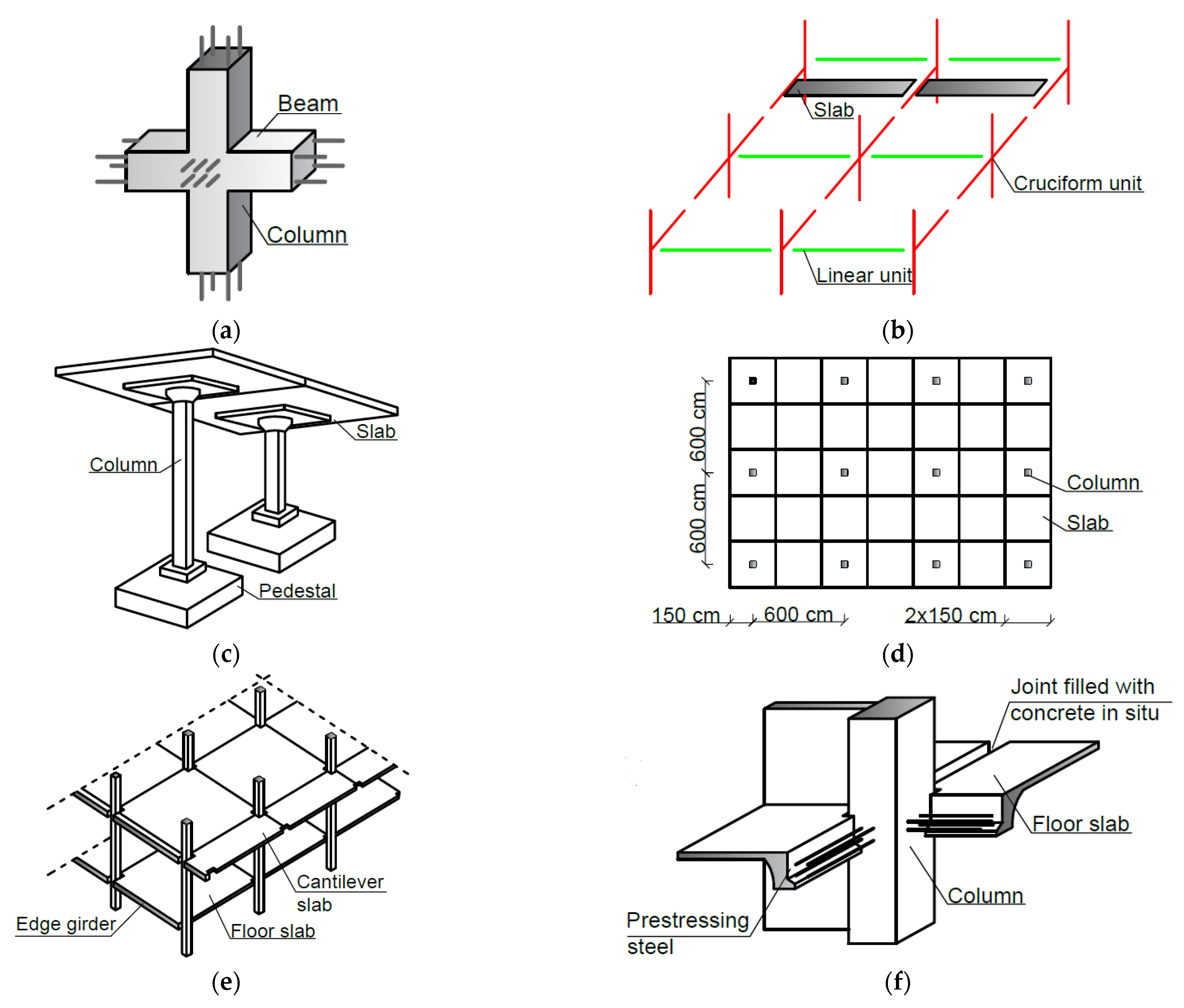 Beam

Column

(a)

Slab

Cruciform unit

Linear unit

(b)

Slab

Column

Pedestal

(c)

600 cm

600 cm

Column

Slab

150 cm

600 cm

2x150 cm

(d)

Cantilever slab

Edge girder

Floor slab

(e)

Joint filled with concrete in situ

Floor slab

Column

Prestressing steel

(f)