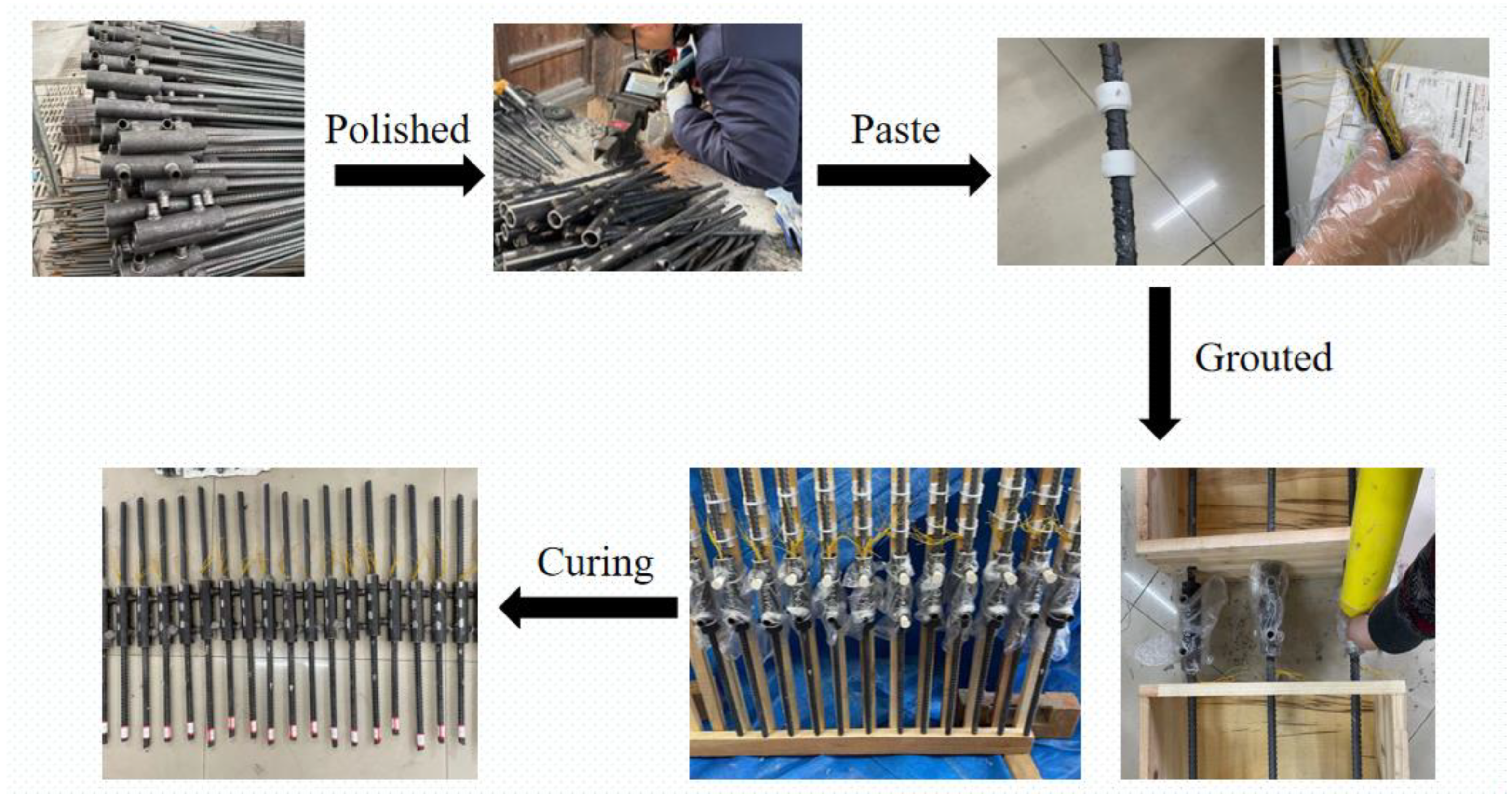 Polished

Paste

Grouted

Curing