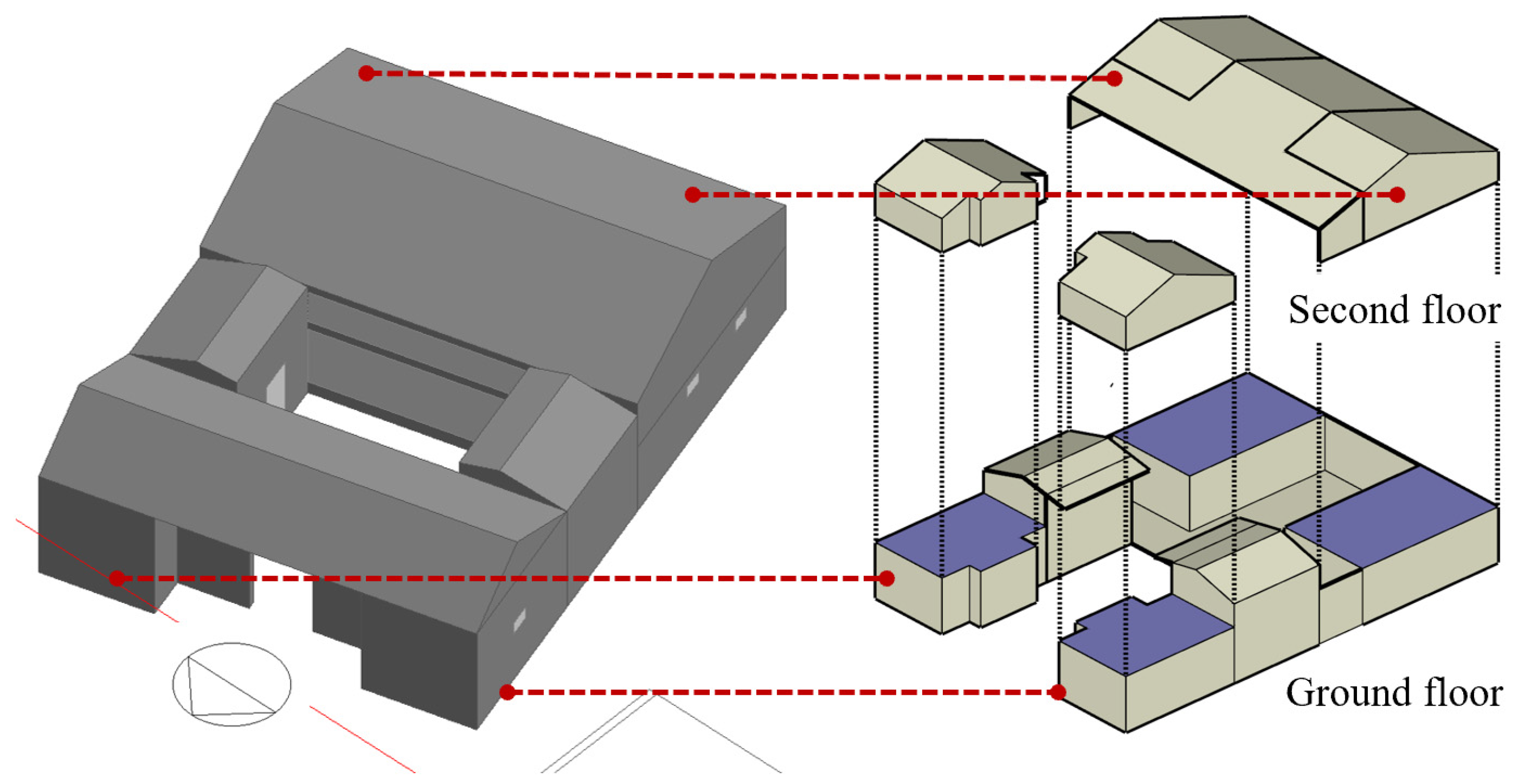 Second floor

Ground floor