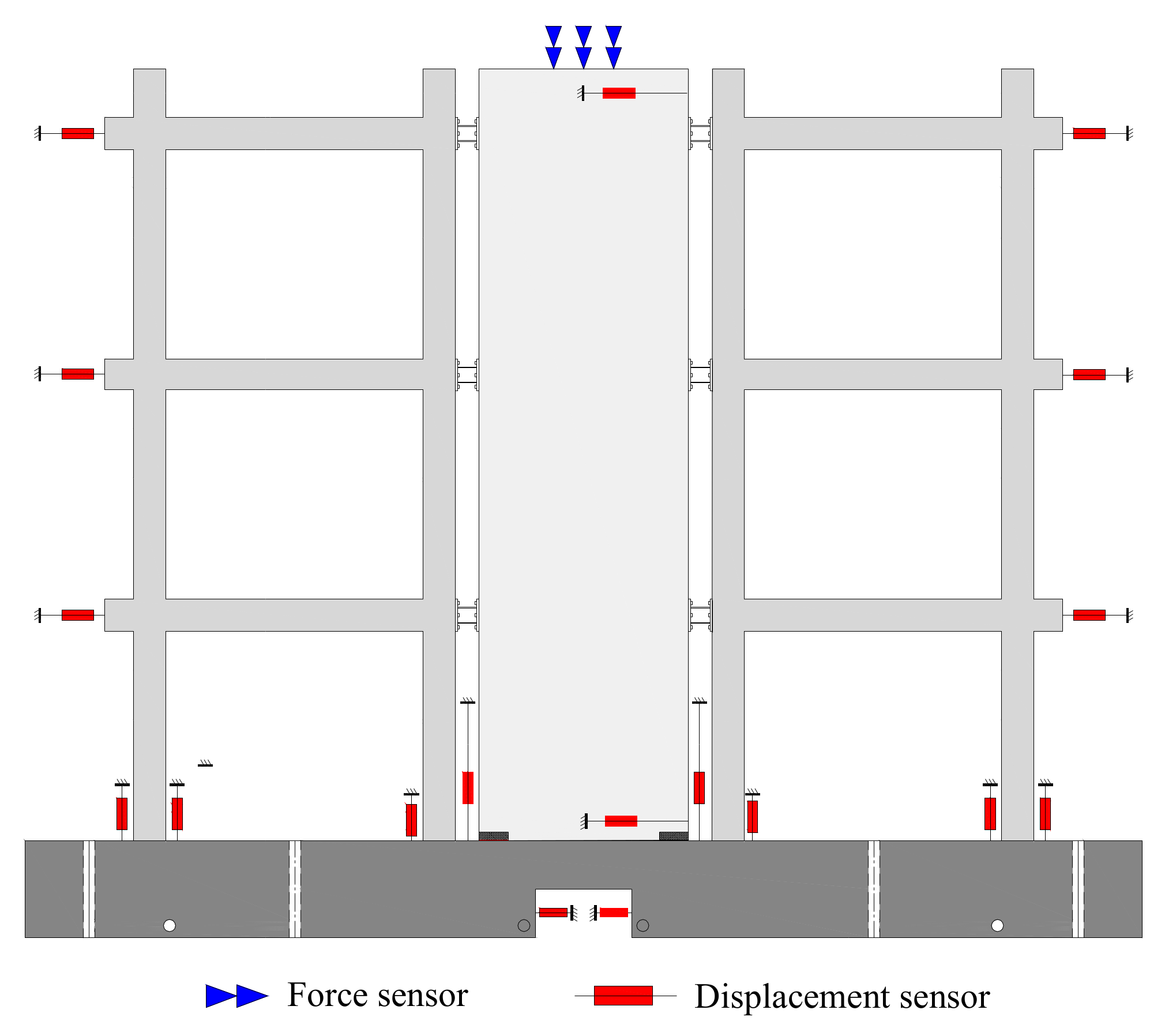 Force sensor
Displacement sensor