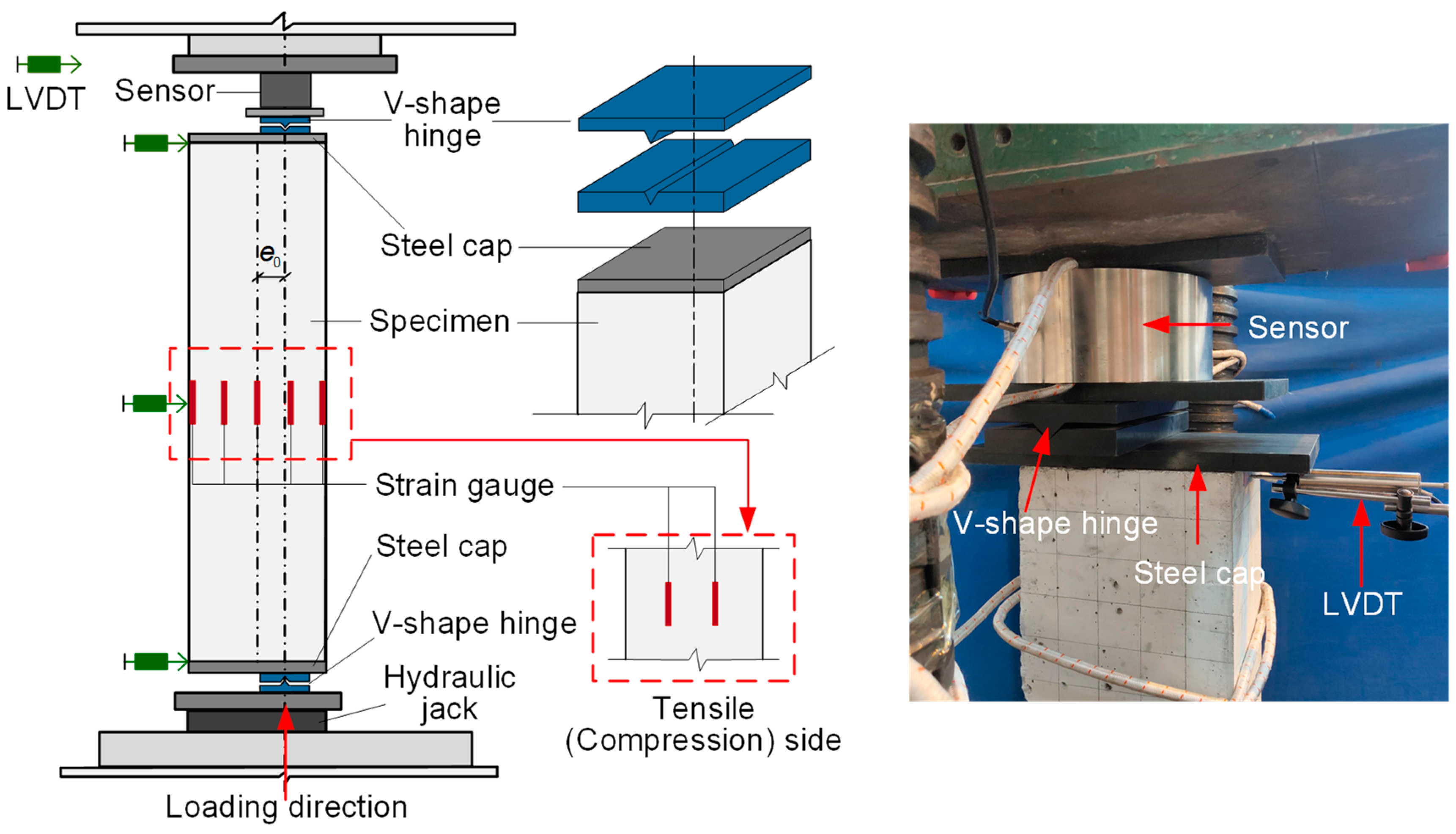 LVDT
Sensor
V-shape hinge
Steel cap
$e_0$
Specimen
Strain gauge
Steel cap
V-shape hinge
Hydraulic jack
Loading direction
Tensile (Compression) side
Sensor
V-shape hinge
Steel cap
LVDT