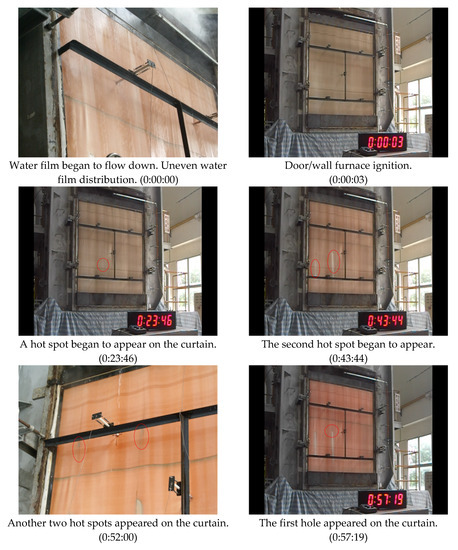 Water film began to flow down. Uneven water film distribution. (0:00:00)

0:00:03

Door/wall furnace ignition. (0:00:03)

0:23:46

A hot spot began to appear on the curtain. (0:23:46)

0:43:44

The second hot spot began to appear. (0:43:44)

Another two hot spots appeared on the curtain. (0:52:00)

0:57:19

The first hole appeared on the curtain. (0:57:19)