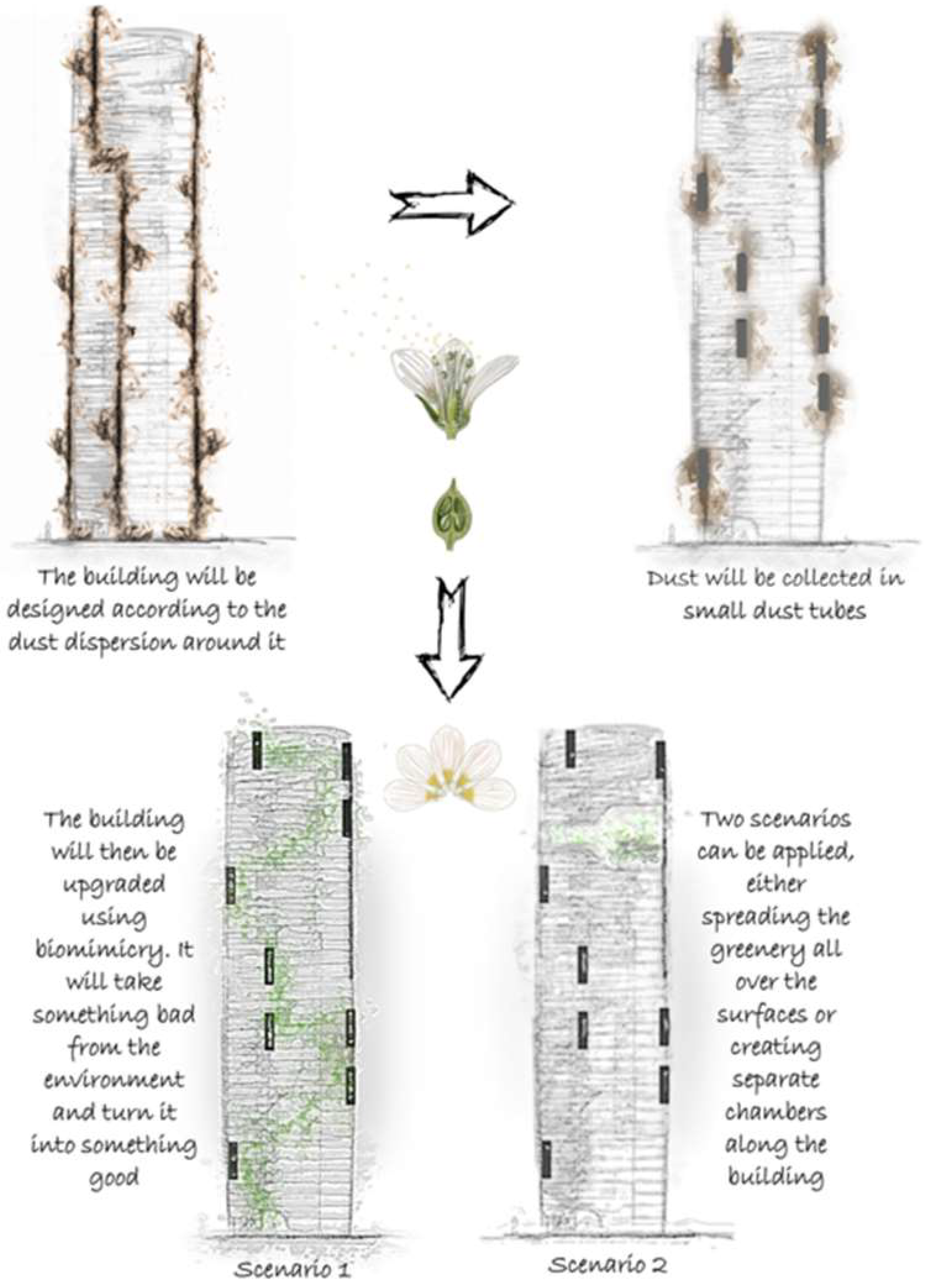 The building will be designed according to the dust dispersion around it

Dust will be collected in small dust tubes

The building will then be upgraded using biomimicry. It will take something bad from the environment and turn it into something good

Two scenarios can be applied, either spreading the greenery all over the surfaces or creating separate chambers along the building

Scenario 1

Scenario 2