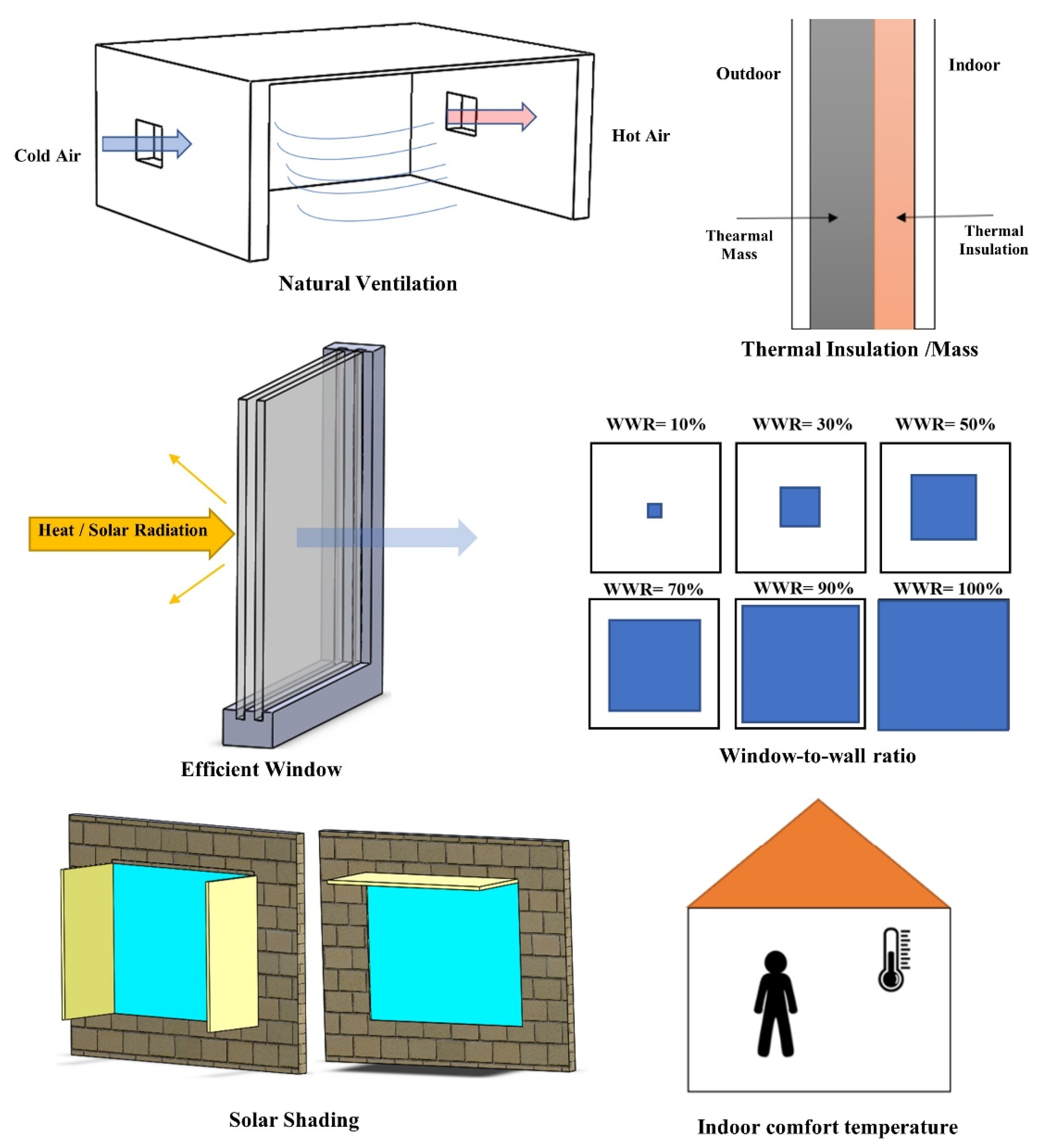 Cold Air

Hot Air

Natural Ventilation

Outdoor

Indoor

Thearmal Mass

Thermal Insulation

Thermal Insulation /Mass

Heat / Solar Radiation

Efficient Window

WWR= 10%

WWR= 30%

WWR= 50%

WWR= 70%

WWR= 90%

WWR= 100%

Window-to-wall ratio

Solar Shading

Indoor comfort temperature