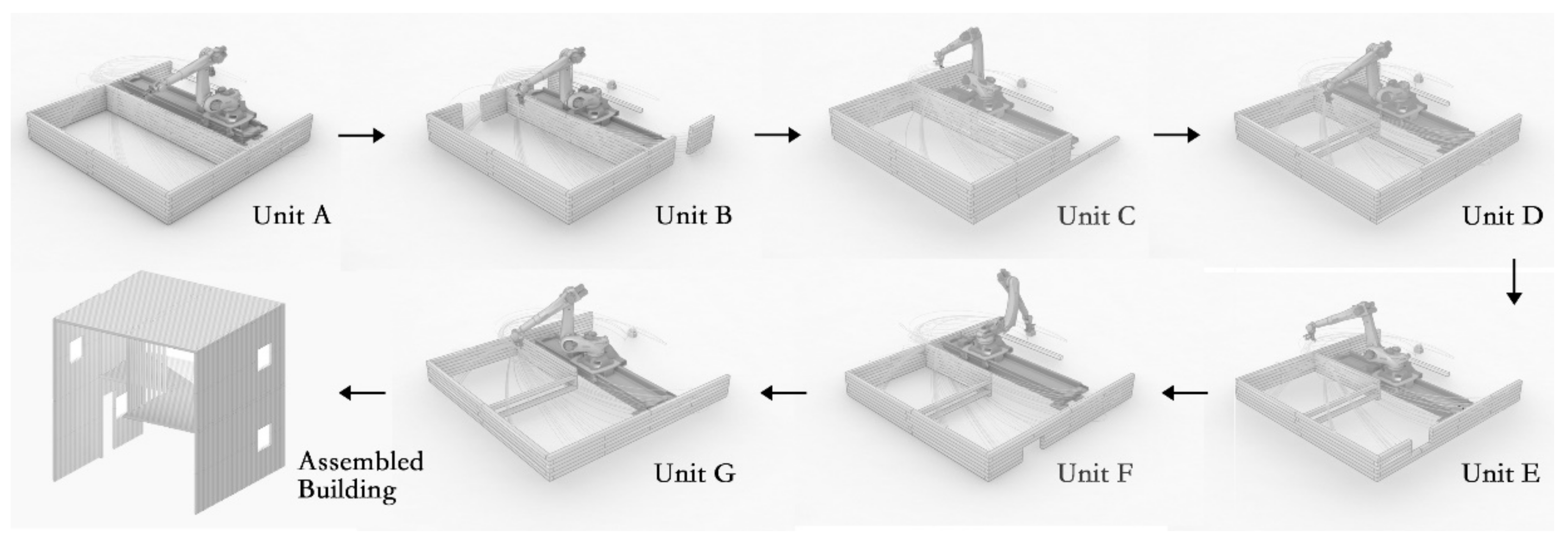 Unit A

Unit B

Unit C

Unit D

Unit E

Unit F

Unit G

Assembled Building