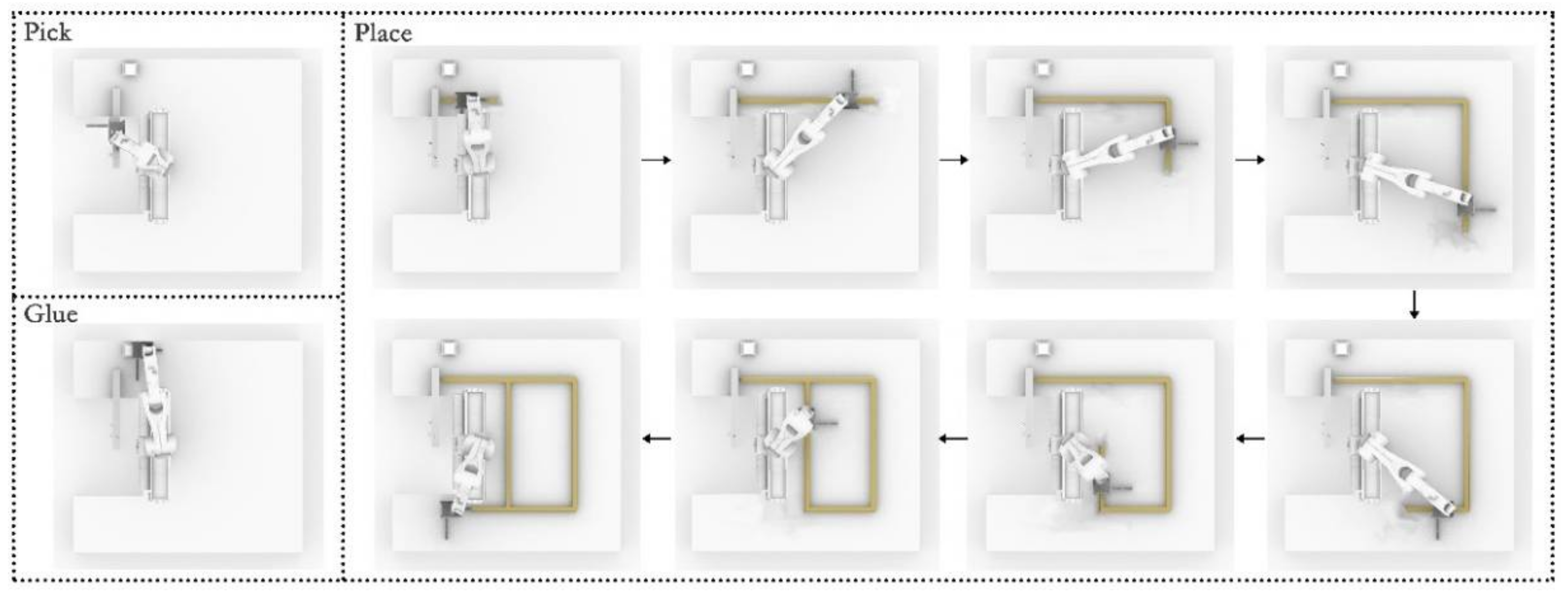 Pick

Glue

Place