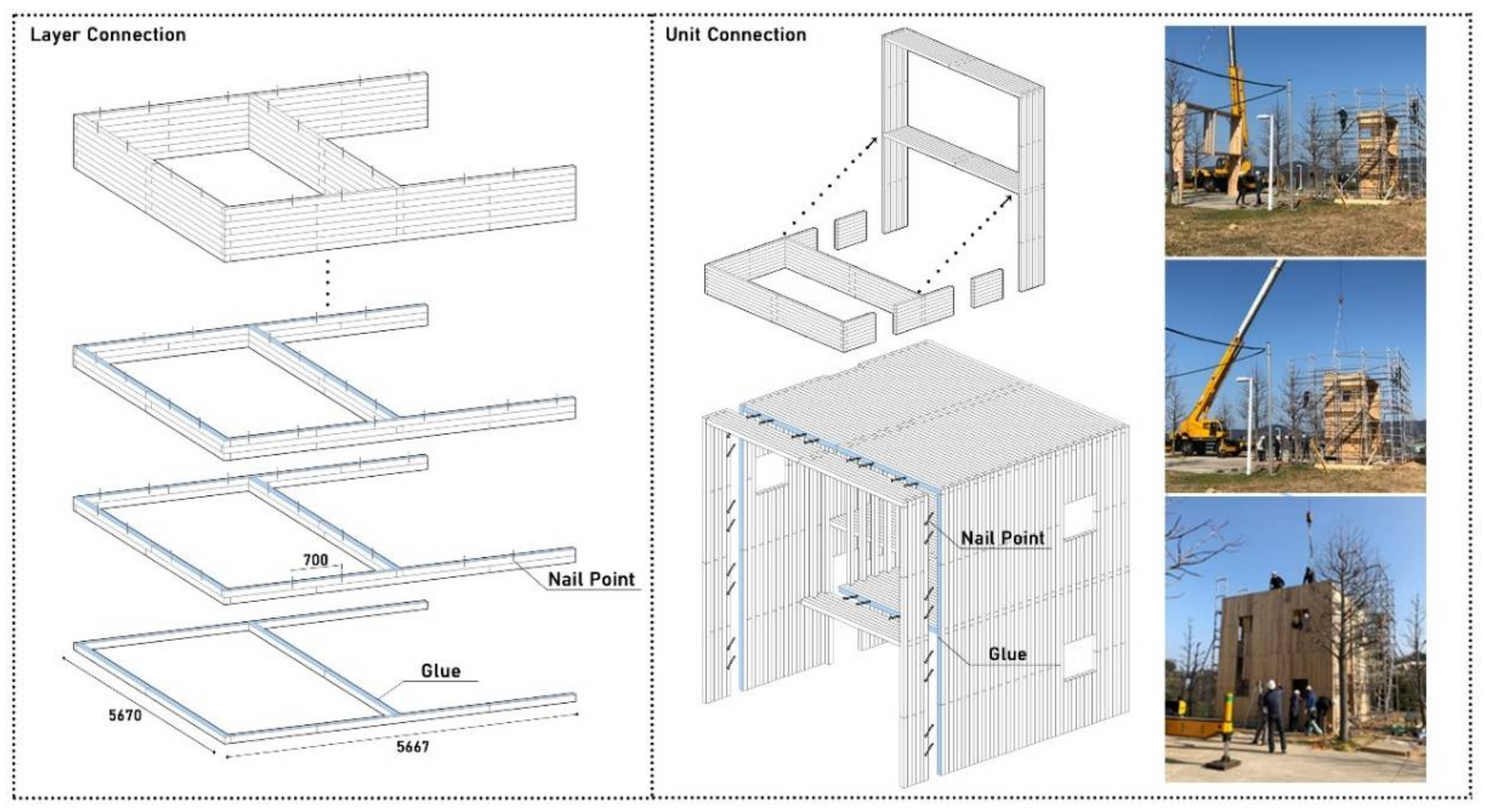 Layer Connection

700

Nail Point

Glue

5670

5667

Unit Connection

Nail Point

Glue