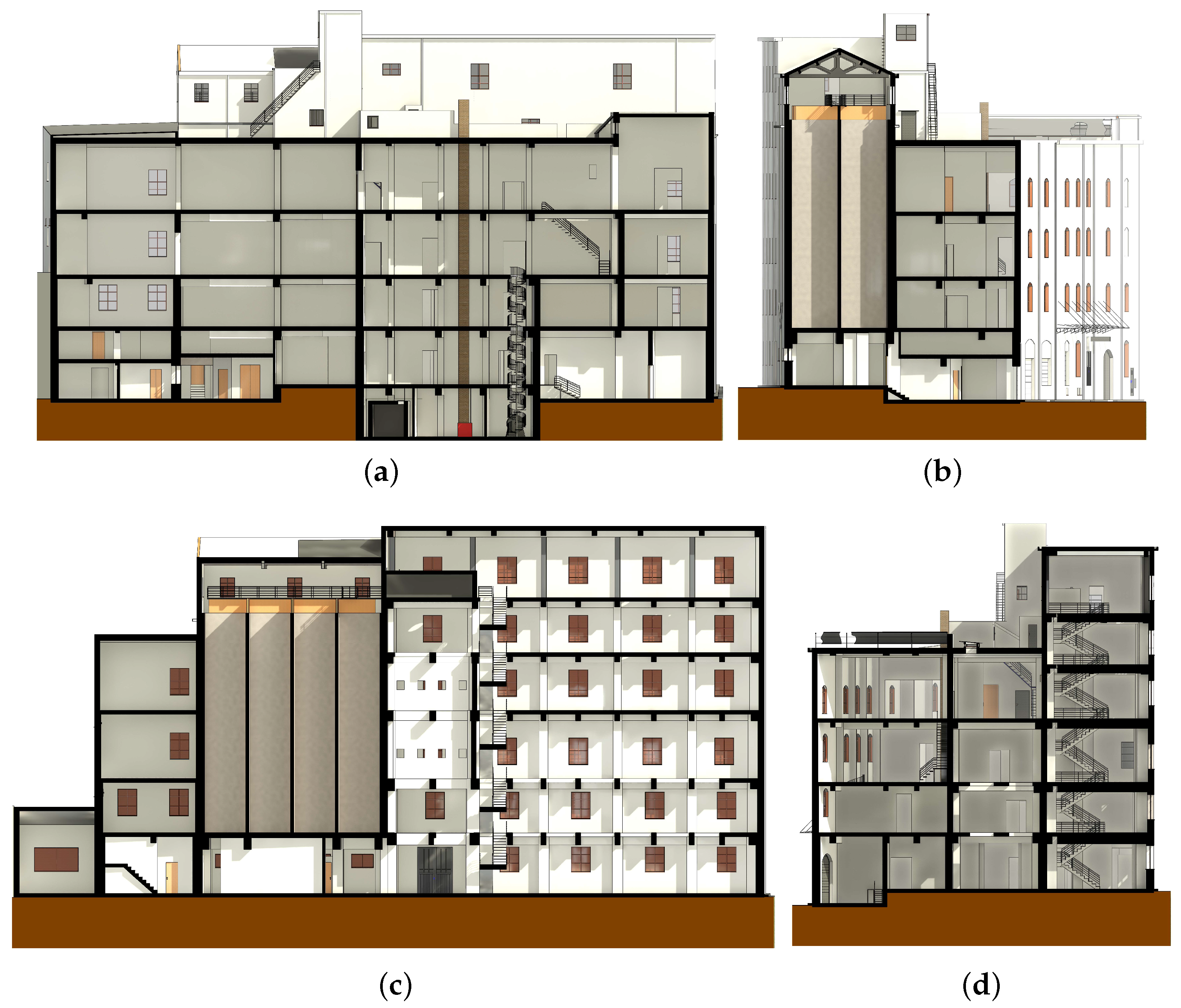 (a)

(b)

(c)

(d)