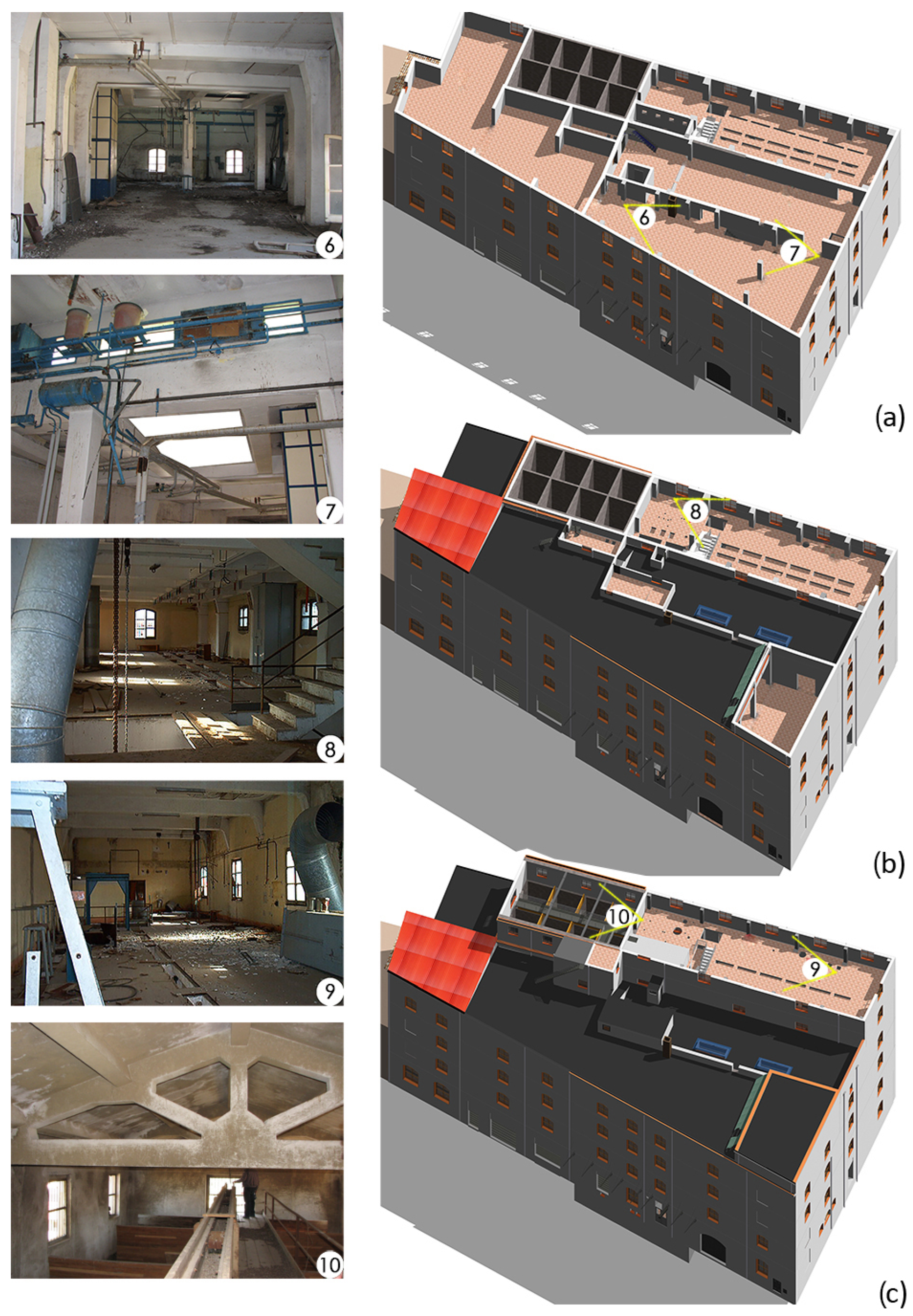 6

7

8

9

10

6

7

(a)

8

(b)

10

9

(c)