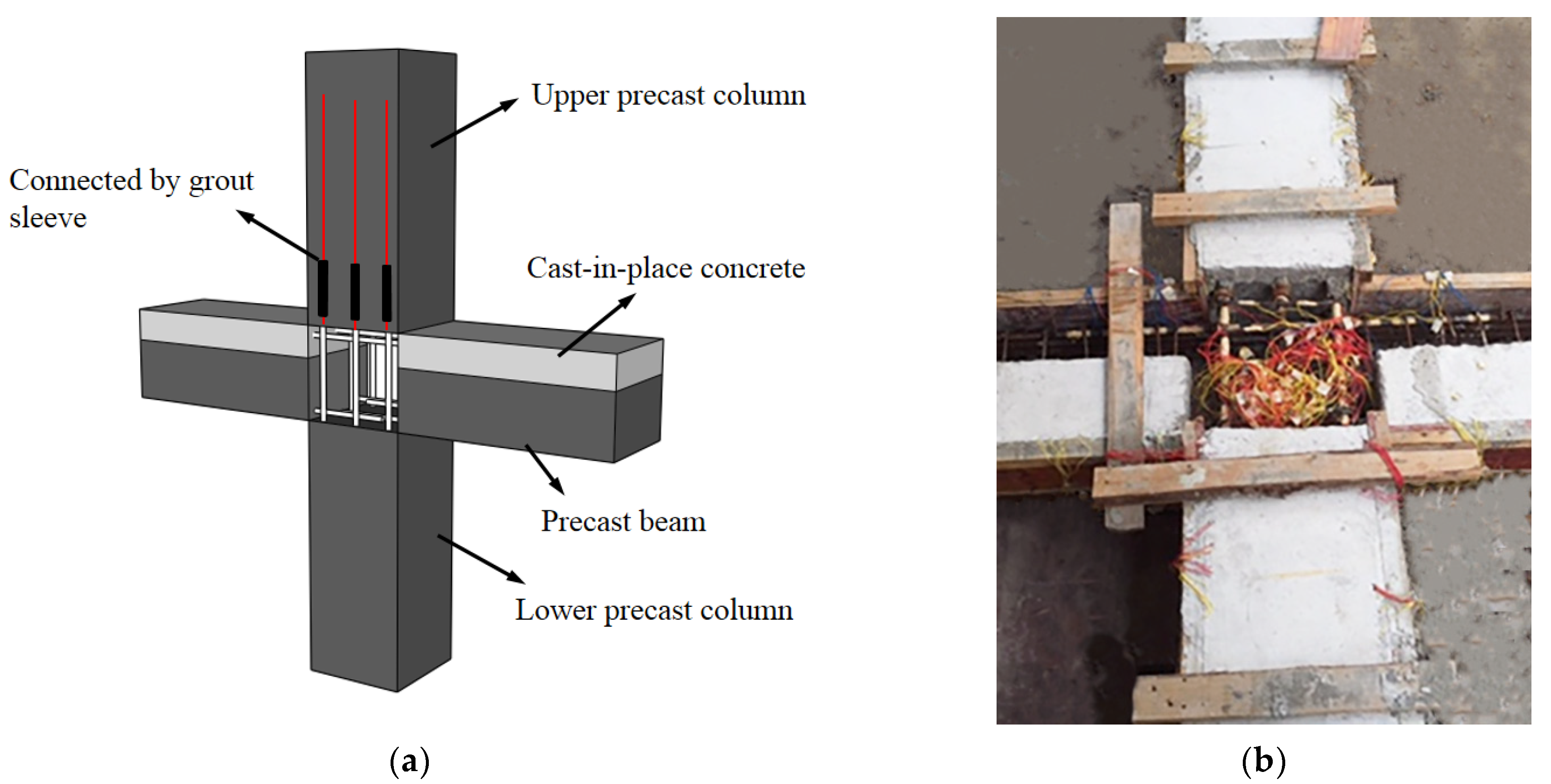 Upper precast column

Connected by grout sleeve

Cast-in-place concrete

Precast beam

Lower precast column

(a)

(b)