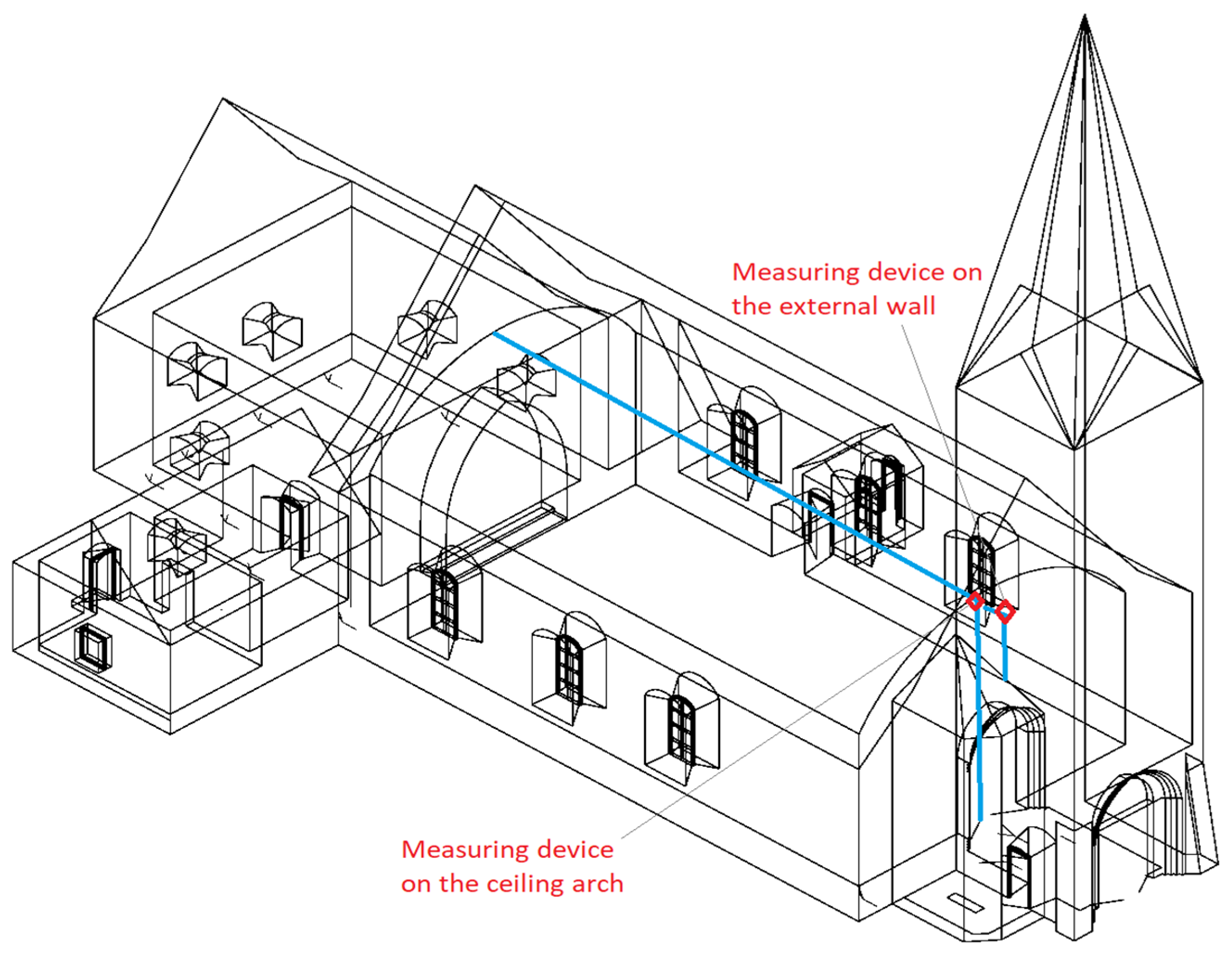 Measuring device on the external wall

Measuring device on the ceiling arch