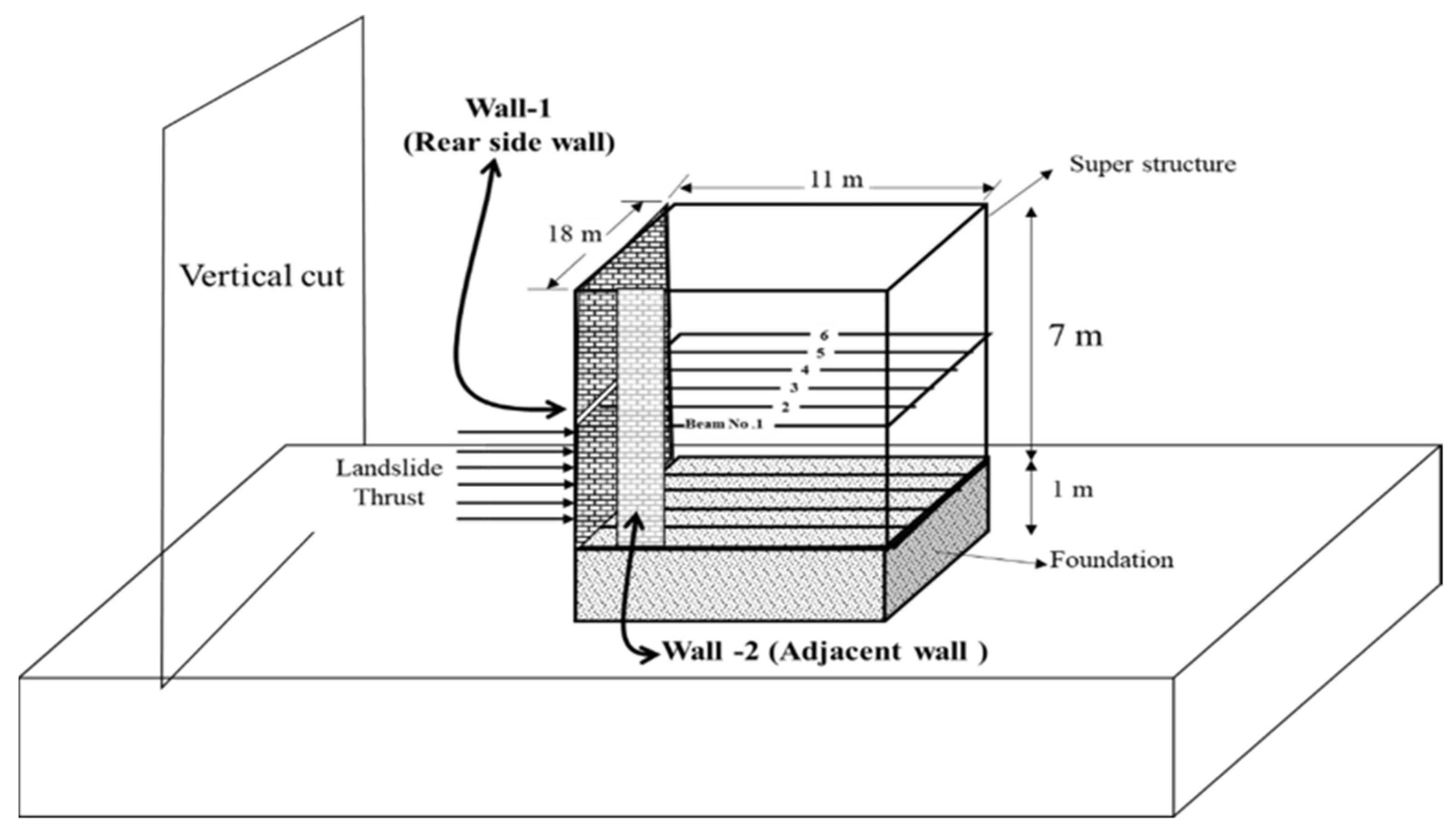 Wall-1
(Rear side wall)

Super structure

11 m

18 m

Vertical cut

7 m

6
5
4
3
2
Beam No .1

Landslide
Thrust

1 m

Foundation

Wall -2 (Adjacent wall )