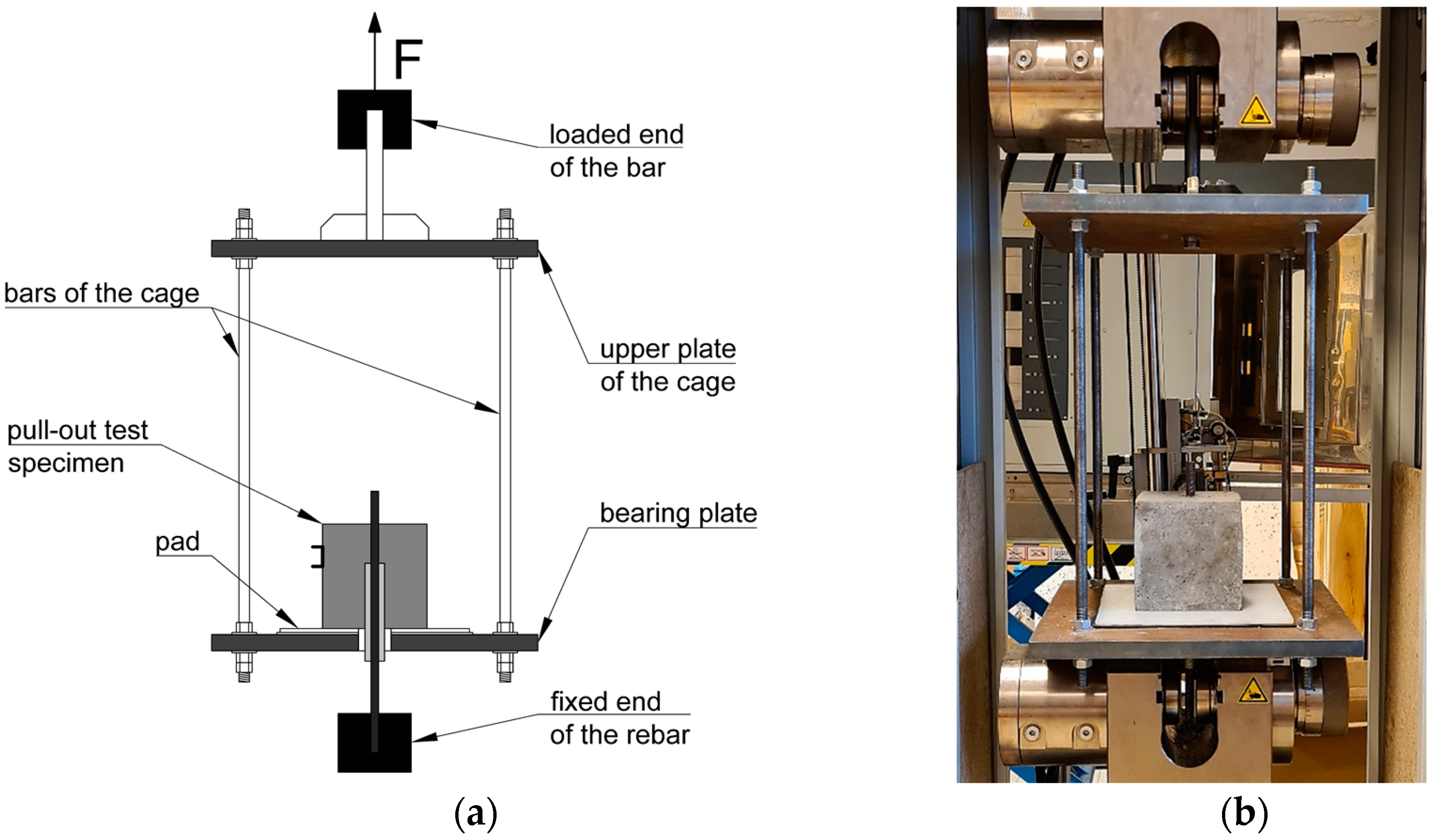 F

loaded end of the bar

bars of the cage

upper plate of the cage

pull-out test specimen

bearing plate

pad

fixed end of the rebar

(a)

(b)