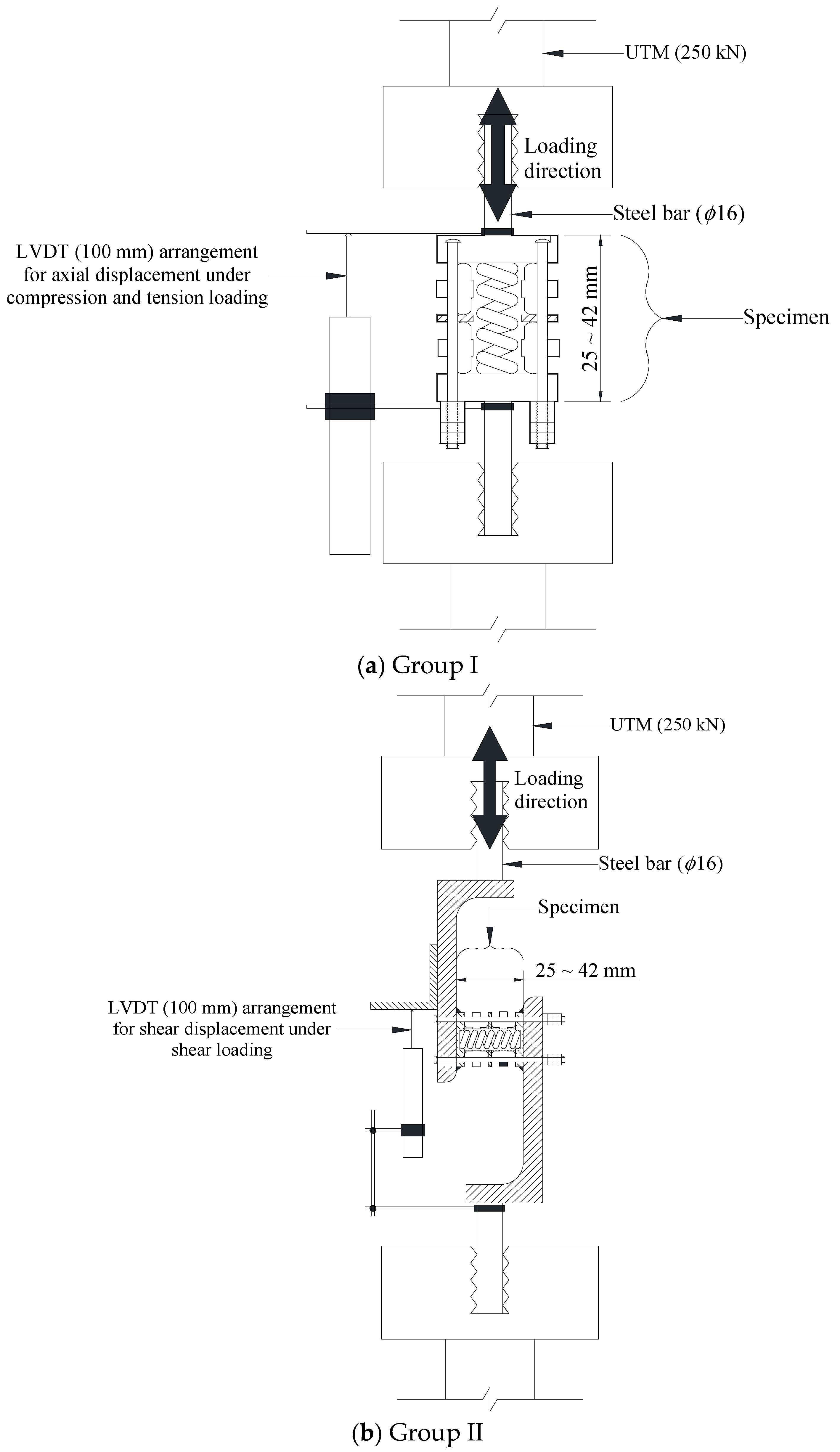 UTM (250 kN)

Loading direction

Steel bar ($\phi$16)

LVDT (100 mm) arrangement for axial displacement under compression and tension loading

25 ~ 42 mm

Specimen

(a) Group I

UTM (250 kN)

Loading direction

Steel bar ($\phi$16)

Specimen

25 ~ 42 mm

LVDT (100 mm) arrangement for shear displacement under shear loading

(b) Group II