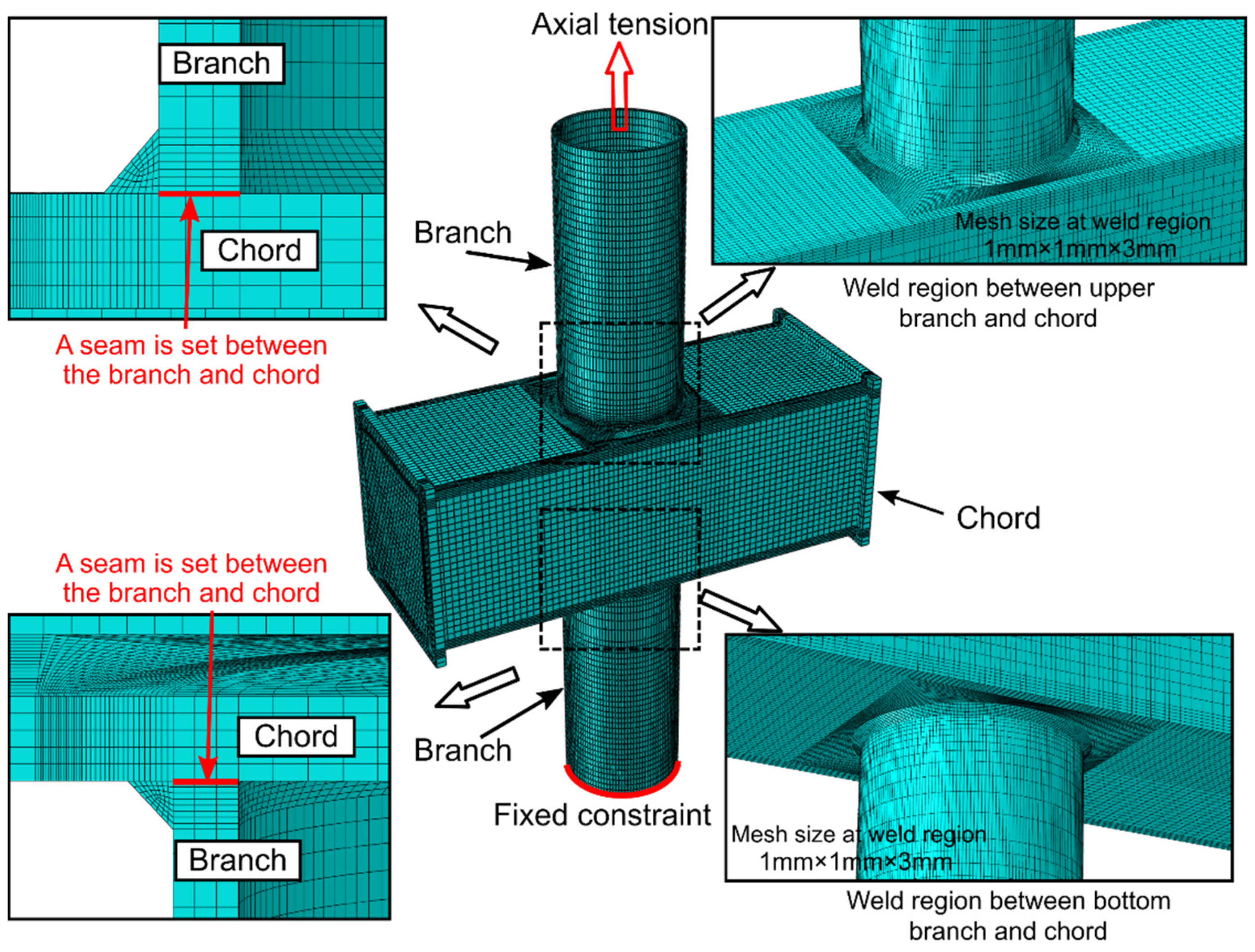 Branch

Chord

A seam is set between the branch and chord

Axial tension

Branch

Mesh size at weld region
1mm×1mm×3mm

Weld region between upper branch and chord

Chord

A seam is set between the branch and chord

Chord

Branch

Branch

Fixed constraint

Mesh size at weld region
1mm×1mm×3mm

Weld region between bottom branch and chord