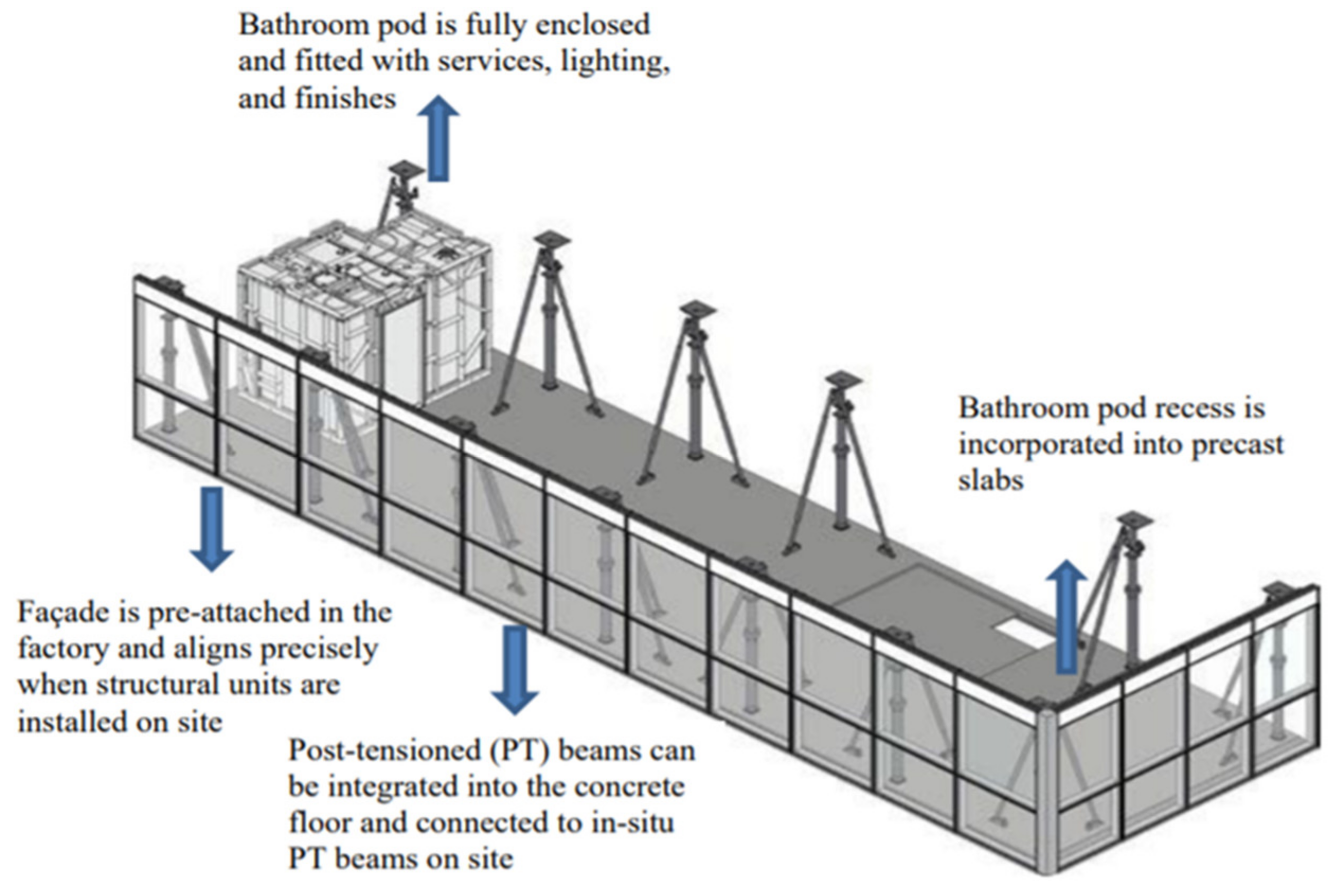 Bathroom pod is fully enclosed and fitted with services, lighting, and finishes

Bathroom pod recess is incorporated into precast slabs

Façade is pre-attached in the factory and aligns precisely when structural units are installed on site

Post-tensioned (PT) beams can be integrated into the concrete floor and connected to in-situ PT beams on site