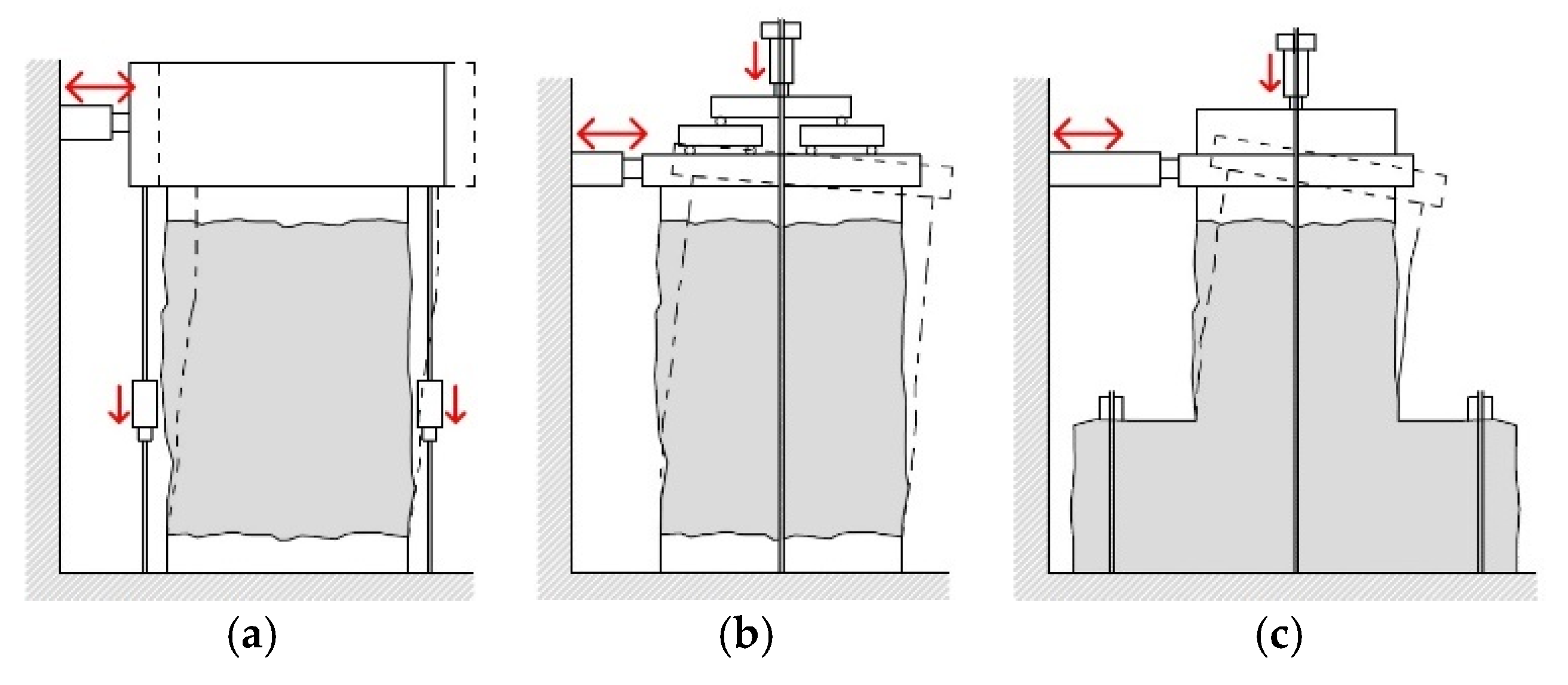 (a)

(b)

(c)