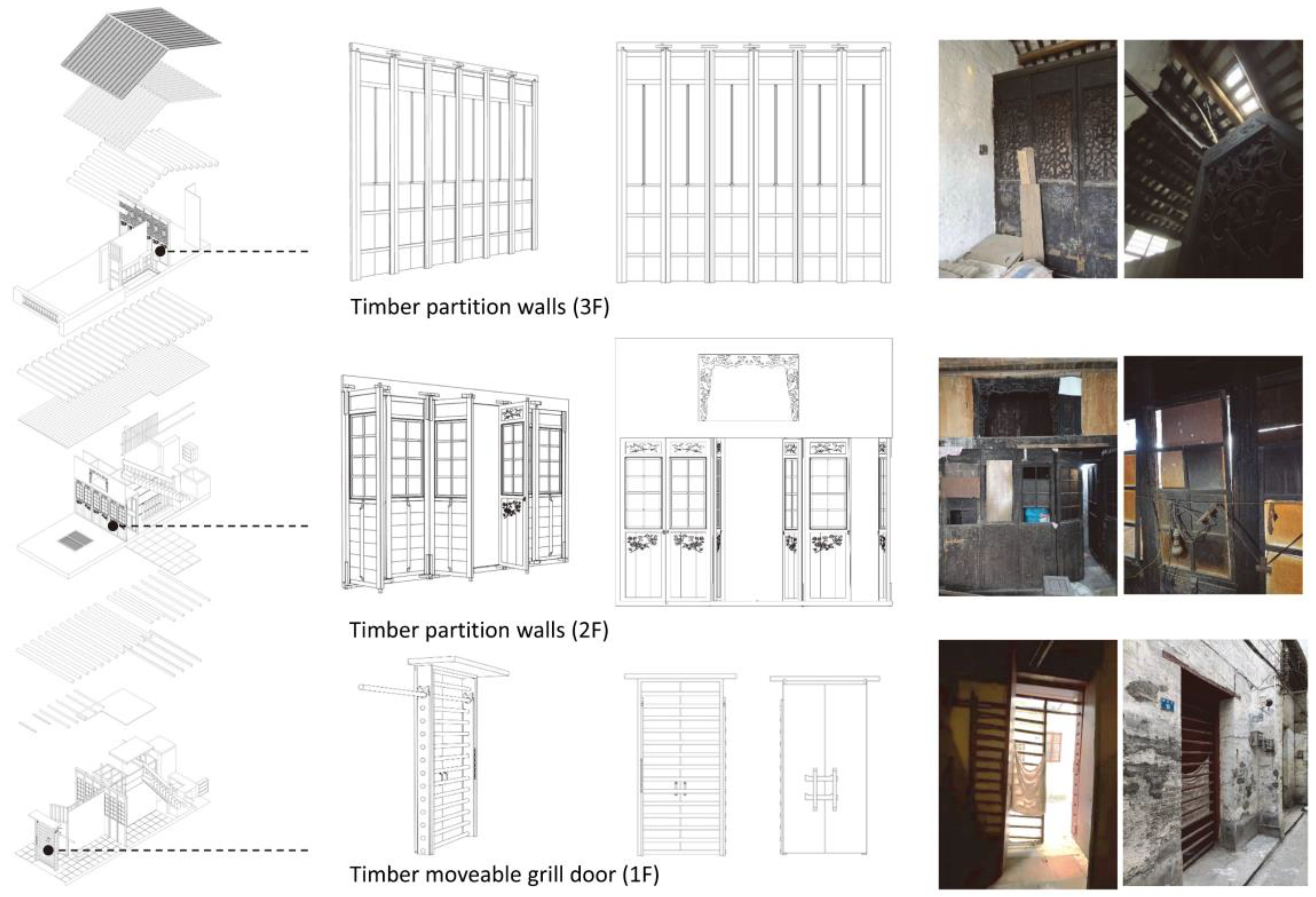 Timber partition walls (3F)

Timber partition walls (2F)

Timber moveable grill door (1F)