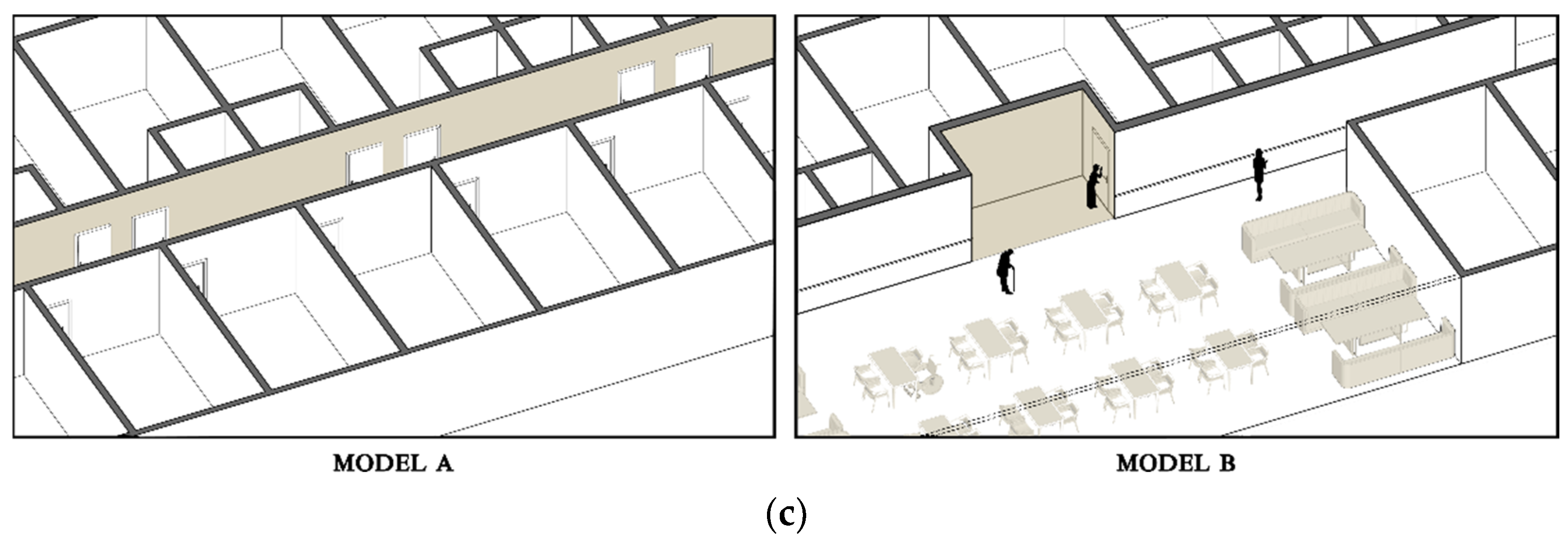 MODEL A

MODEL B

(c)