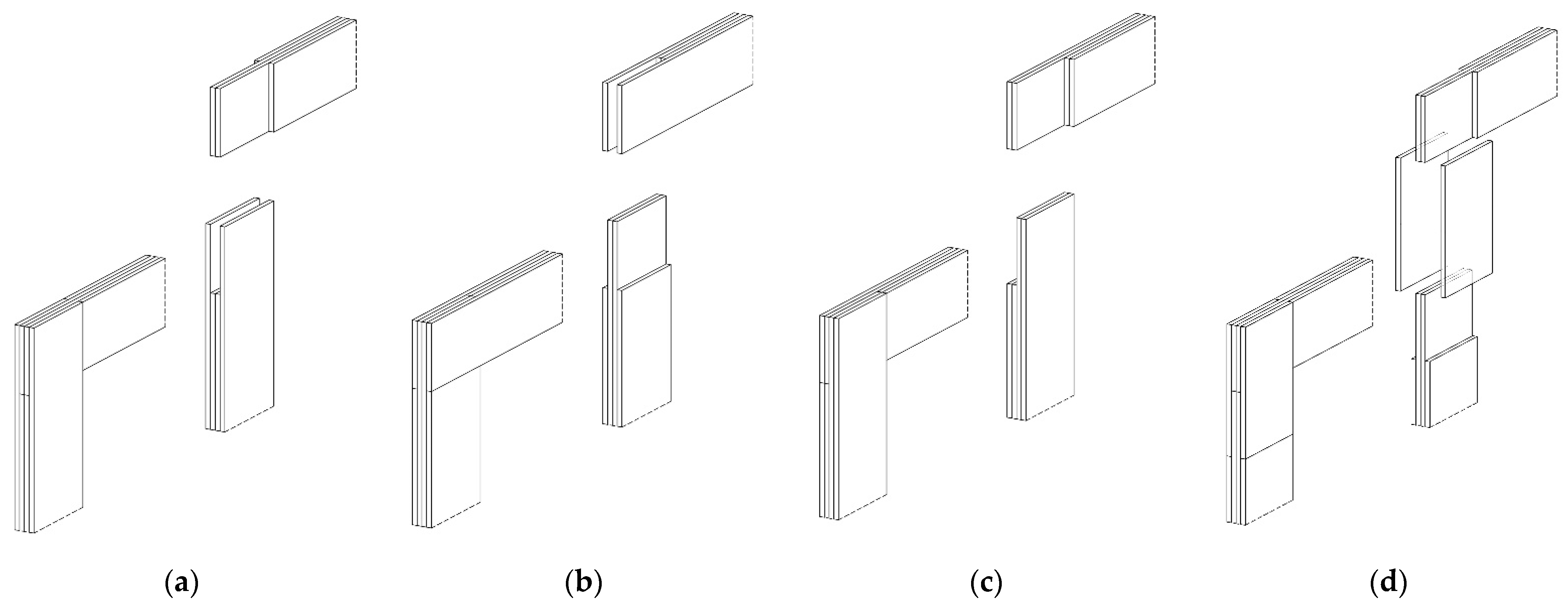 (a)

(b)

(c)

(d)