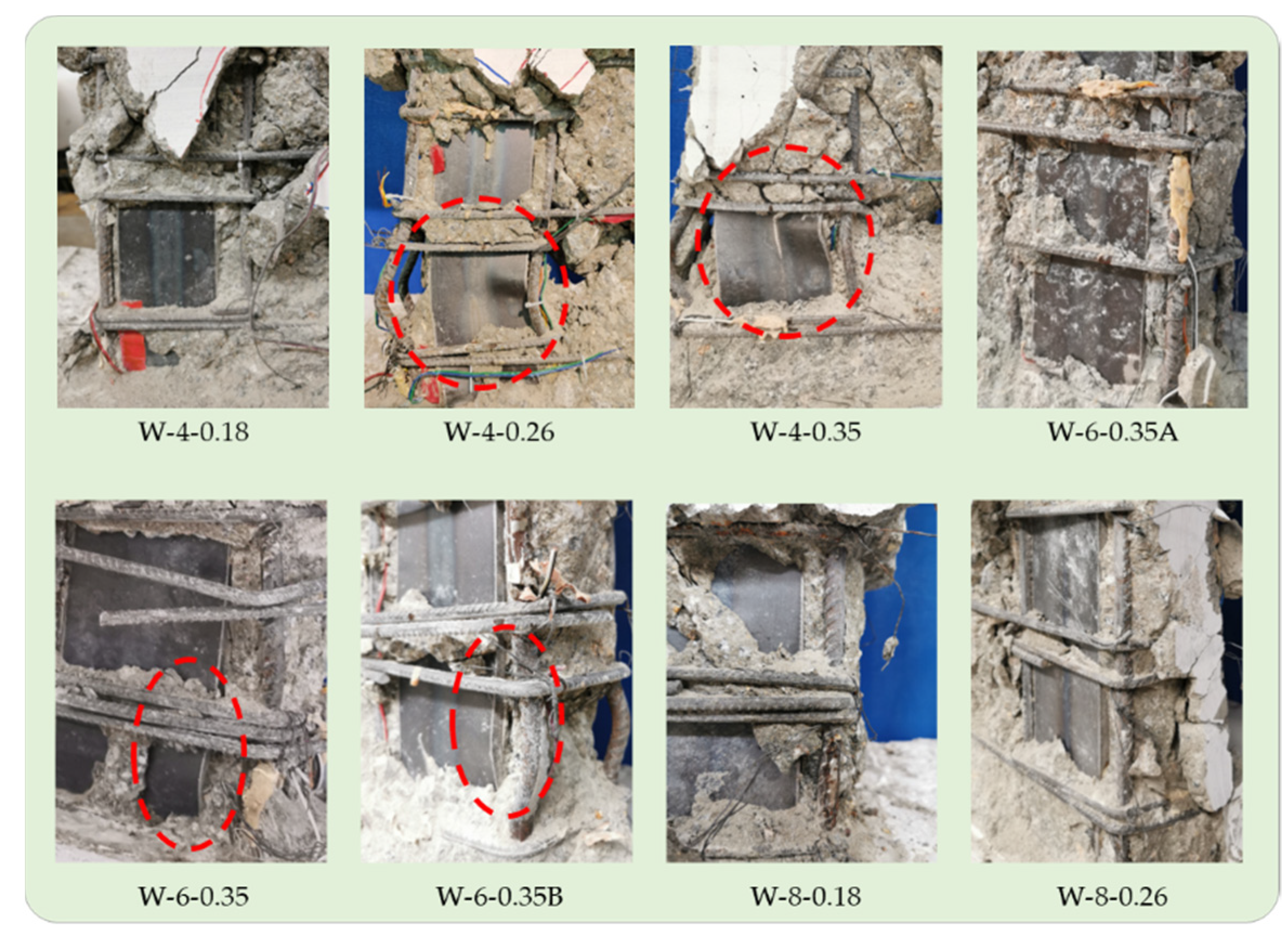 W-4-0.18

W-4-0.26

W-4-0.35

W-6-0.35A

W-6-0.35

W-6-0.35B

W-8-0.18

W-8-0.26