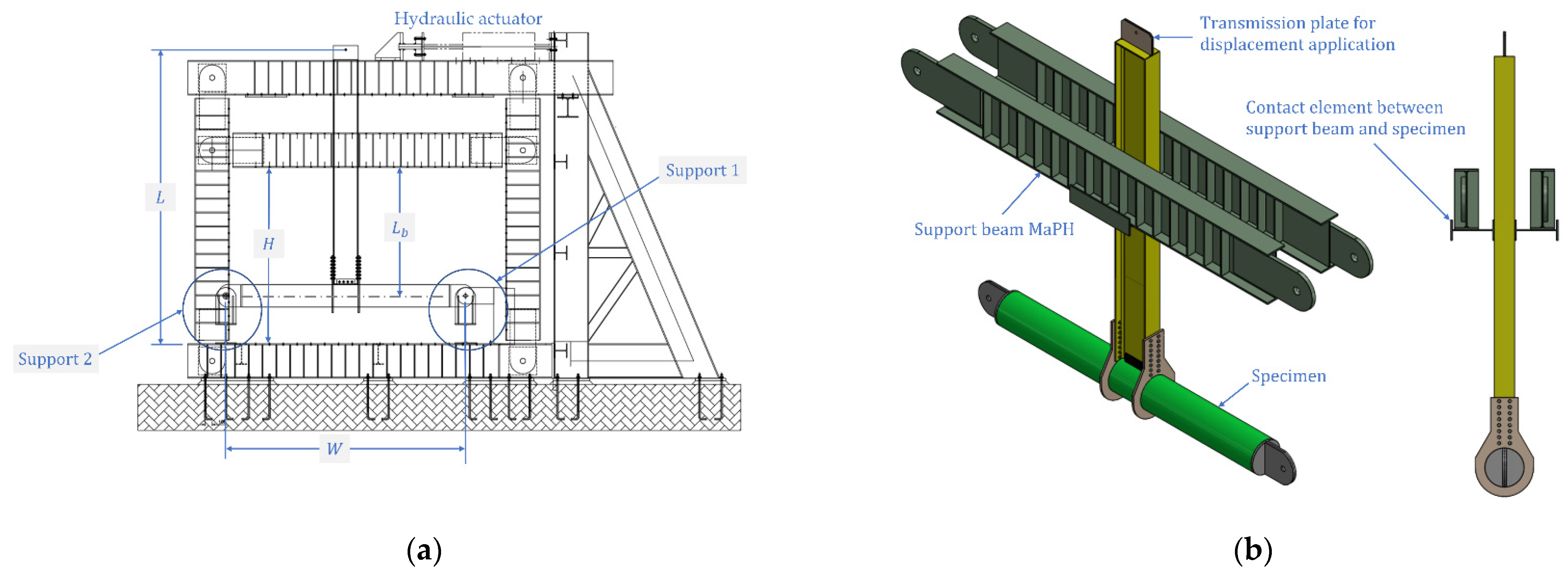 Hydraulic actuator

$L$

$H$

$L_b$

Support 1

Support 2

$W$

(a)

Transmission plate for displacement application

Contact element between support beam and specimen

Support beam MaPH

Specimen

(b)