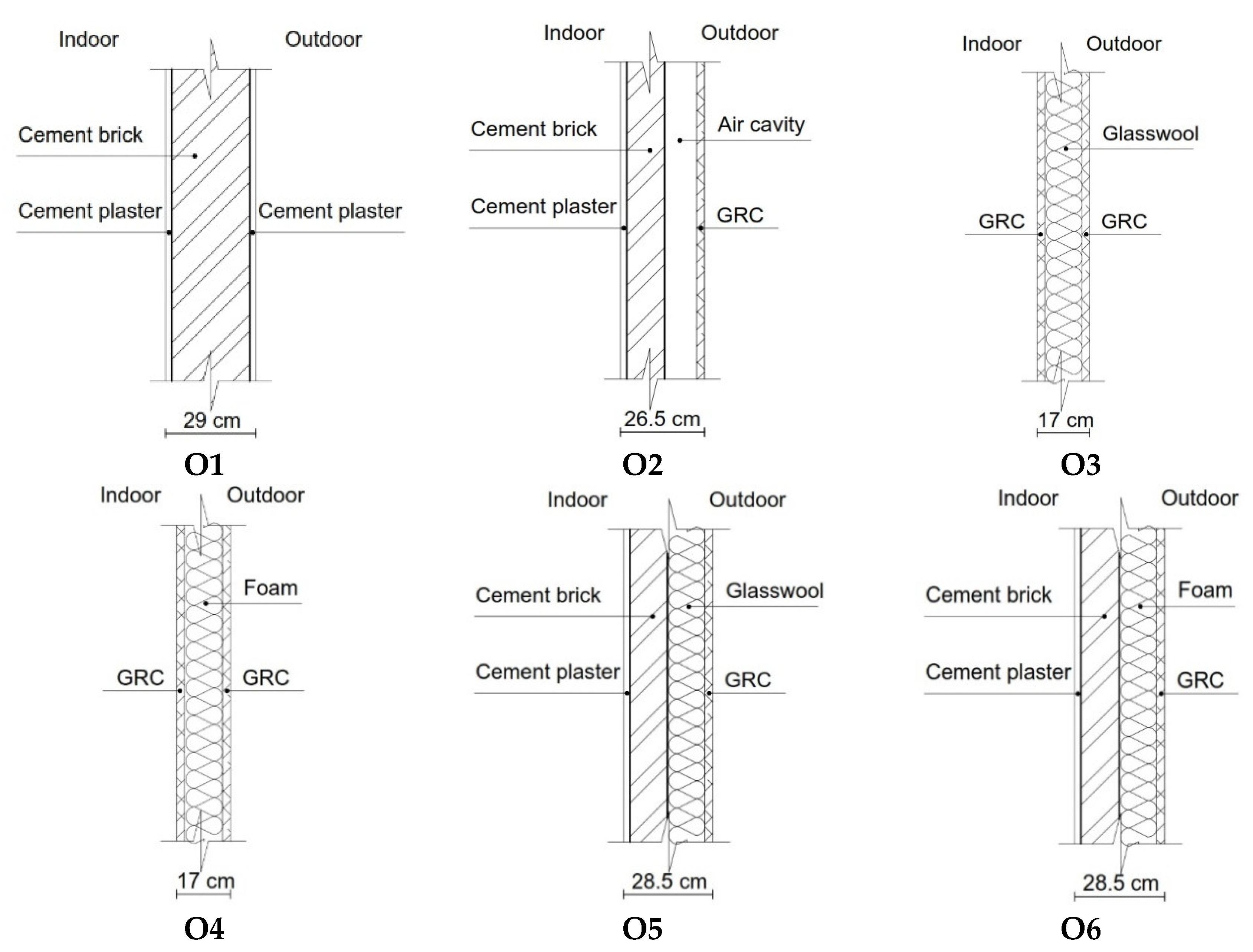 Indoor
Outdoor
Cement brick
Cement plaster
Cement plaster
29 cm
O1

Indoor
Outdoor
Cement brick
Air cavity
Cement plaster
GRC
26.5 cm
O2

Indoor
Outdoor
Glasswool
GRC
GRC
17 cm
O3

Indoor
Outdoor
Foam
GRC
GRC
17 cm
O4

Indoor
Outdoor
Cement brick
Glasswool
Cement plaster
GRC
28.5 cm
O5

Indoor
Outdoor
Cement brick
Foam
Cement plaster
GRC
28.5 cm
O6