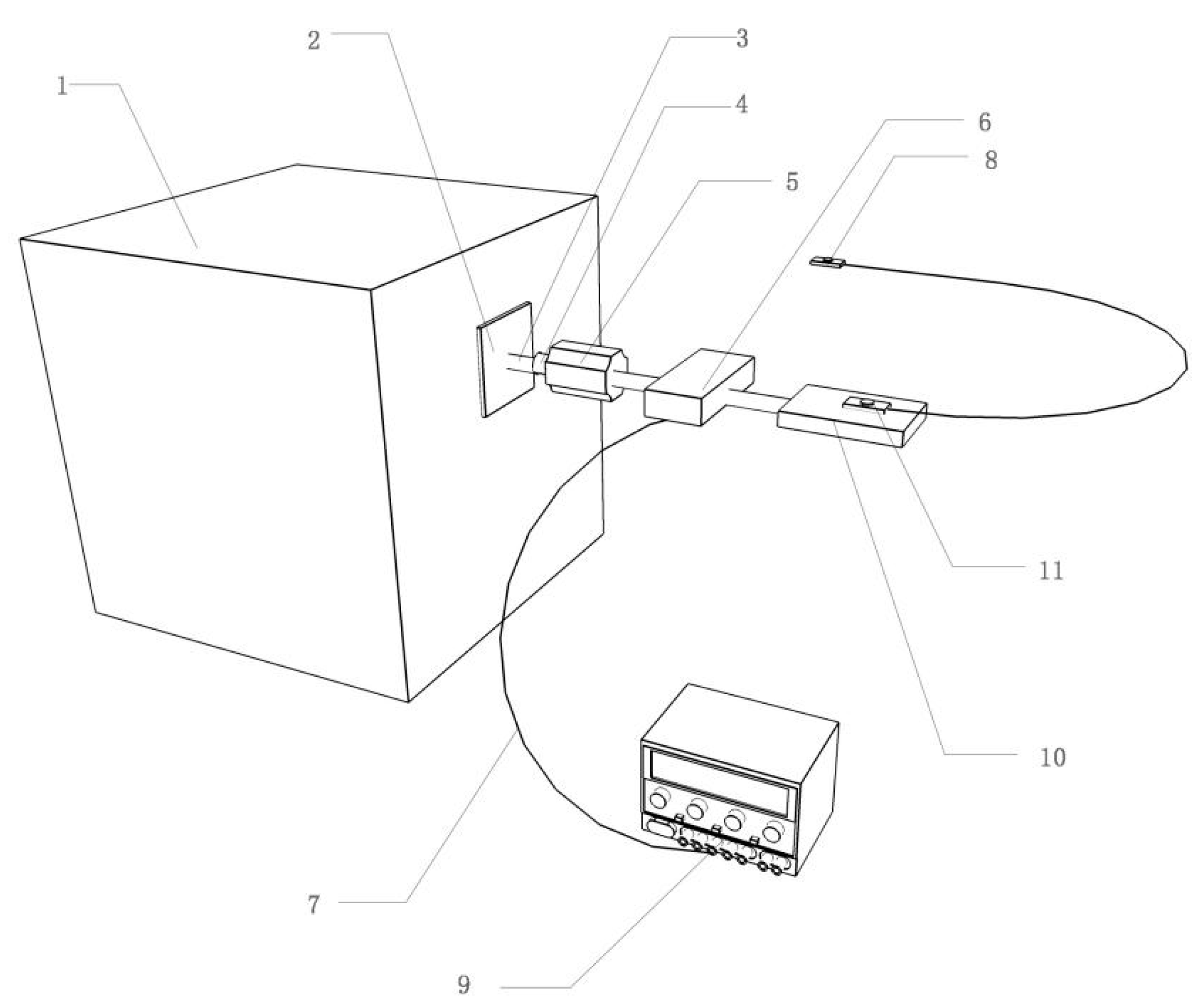 2
3
1
4
6
8
5
11
10
7
9