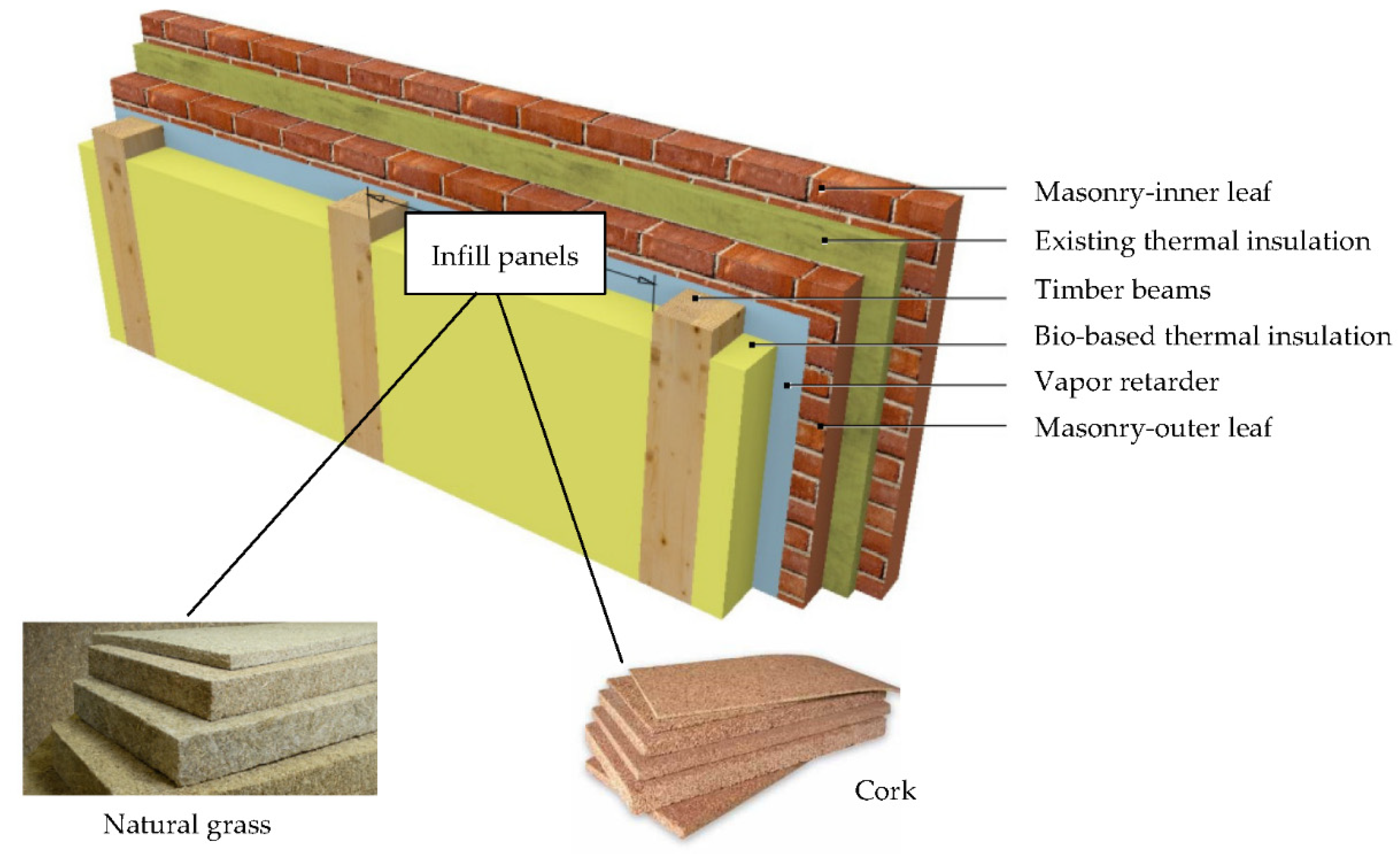 Infill panels

Masonry-inner leaf

Existing thermal insulation

Timber beams

Bio-based thermal insulation

Vapor retarder

Masonry-outer leaf

Natural grass

Cork