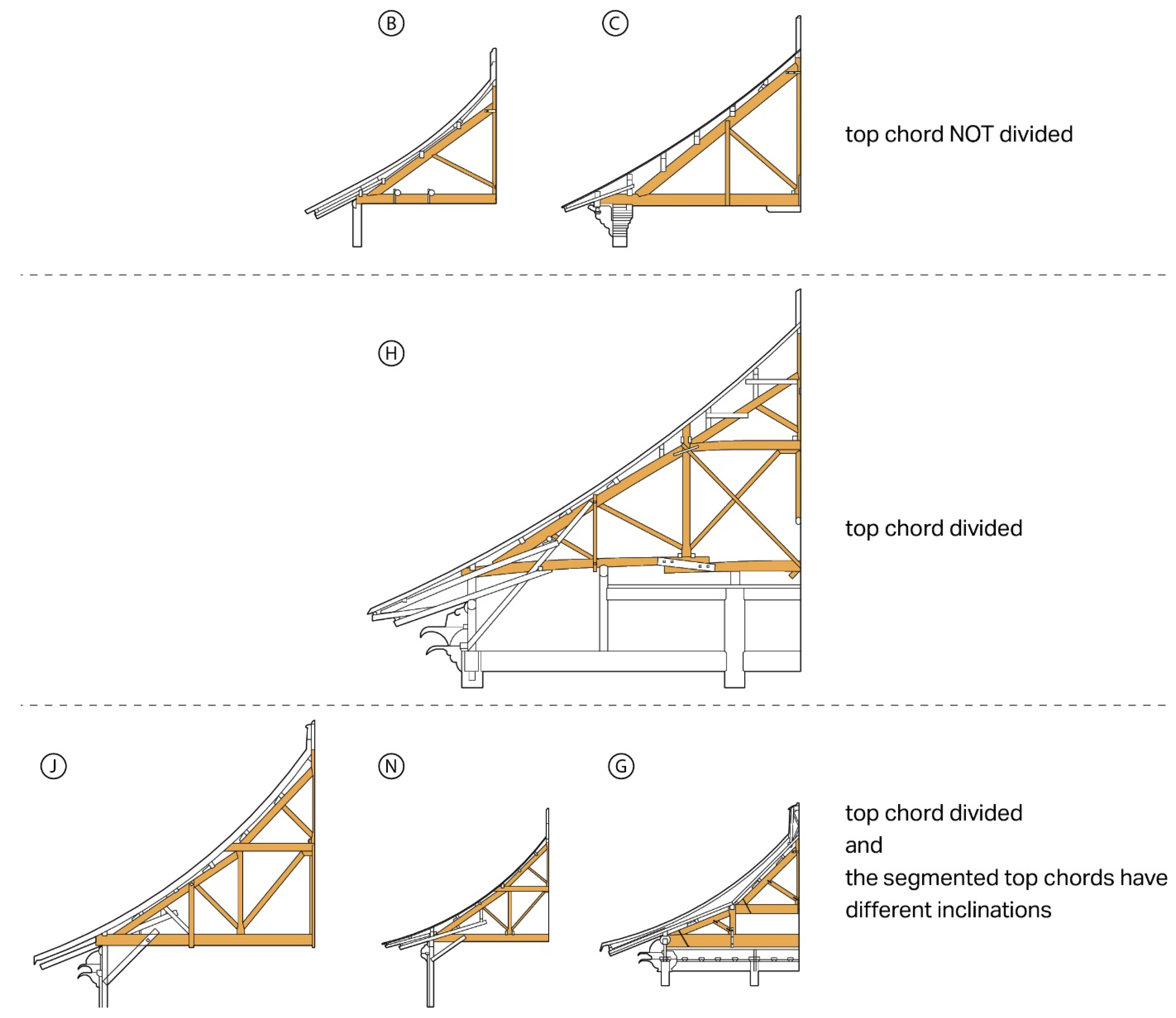 B

C

top chord NOT divided

H

top chord divided

J

N

G

top chord divided
and
the segmented top chords have different inclinations