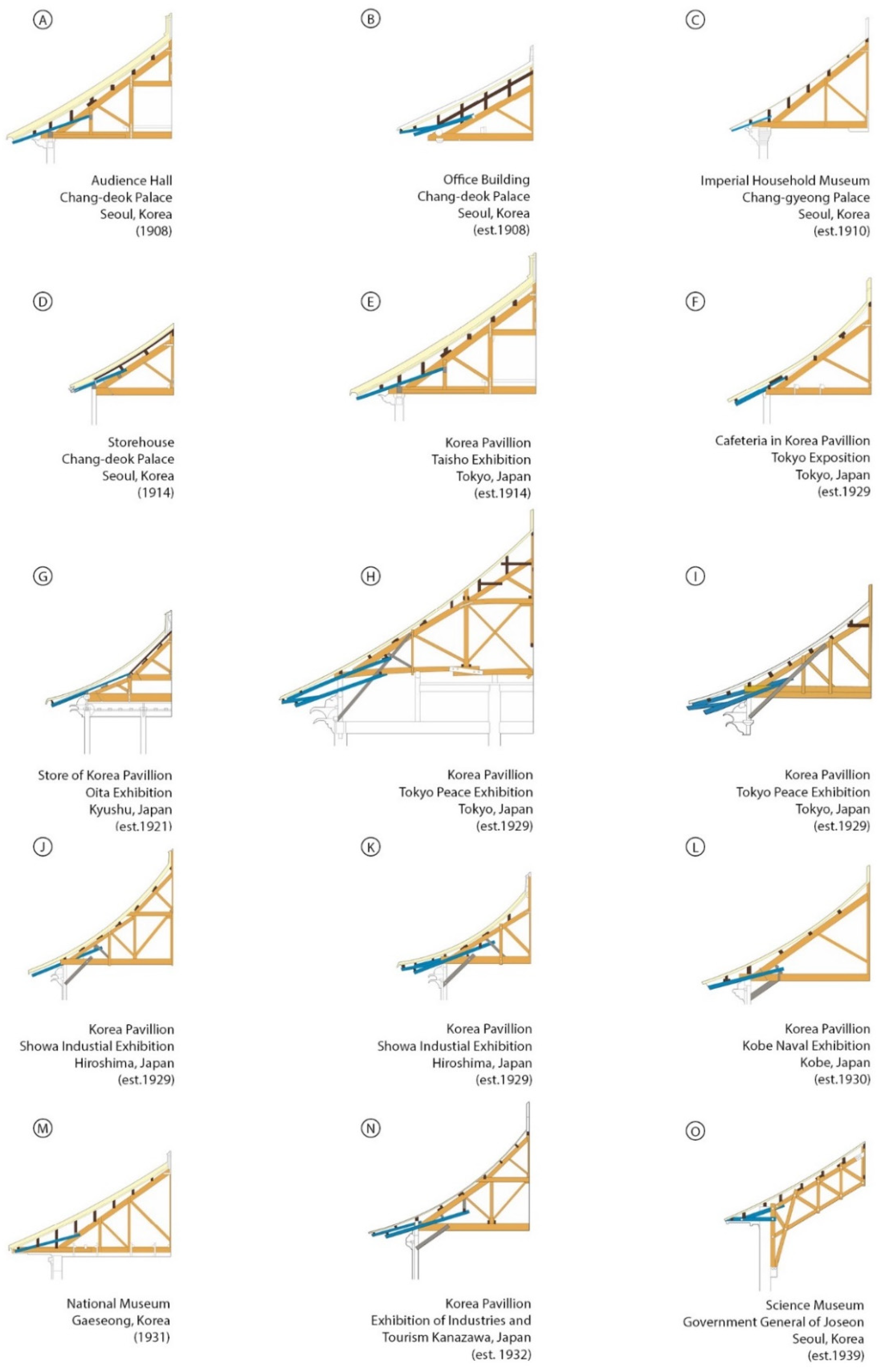 A

Audience Hall
Chang-deok Palace
Seoul, Korea
(1908)

B

Office Building
Chang-deok Palace
Seoul, Korea
(est.1908)

C

Imperial Household Museum
Chang-gyeong Palace
Seoul, Korea
(est.1910)

D

Storehouse
Chang-deok Palace
Seoul, Korea
(1914)

E

Korea Pavillion
Taisho Exhibition
Tokyo, Japan
(est.1914)

F

Cafeteria in Korea Pavillion
Tokyo Exposition
Tokyo, Japan
(est.1929

G

Store of Korea Pavillion
Oita Exhibition
Kyushu, Japan
(est.1921)

H

Korea Pavillion
Tokyo Peace Exhibition
Tokyo, Japan
(est.1929)

I

Korea Pavillion
Tokyo Peace Exhibition
Tokyo, Japan
(est.1929)

J

Korea Pavillion
Showa Industial Exhibition
Hiroshima, Japan
(est.1929)

K

Korea Pavillion
Showa Industial Exhibition
Hiroshima, Japan
(est.1929)

L

Korea Pavillion
Kobe Naval Exhibition
Kobe, Japan
(est.1930)

M

National Museum
Gaeseong, Korea
(1931)

N

Korea Pavillion
Exhibition of Industries and
Tourism Kanazawa, Japan
(est. 1932)

O

Science Museum
Government General of Joseon
Seoul, Korea
(est.1939)