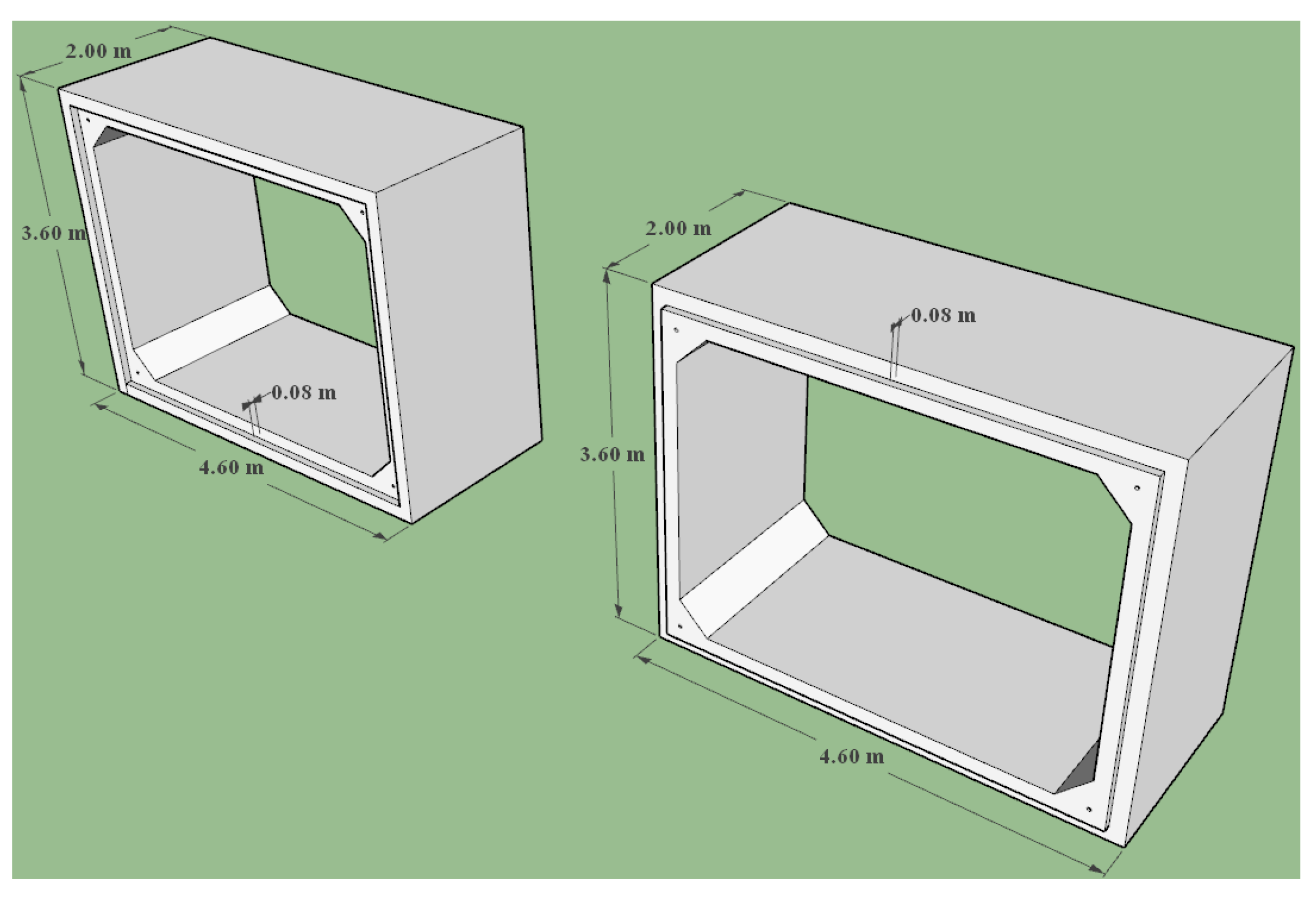 2.00 m
3.60 m
0.08 m
4.60 m
2.00 m
0.08 m
3.60 m
4.60 m